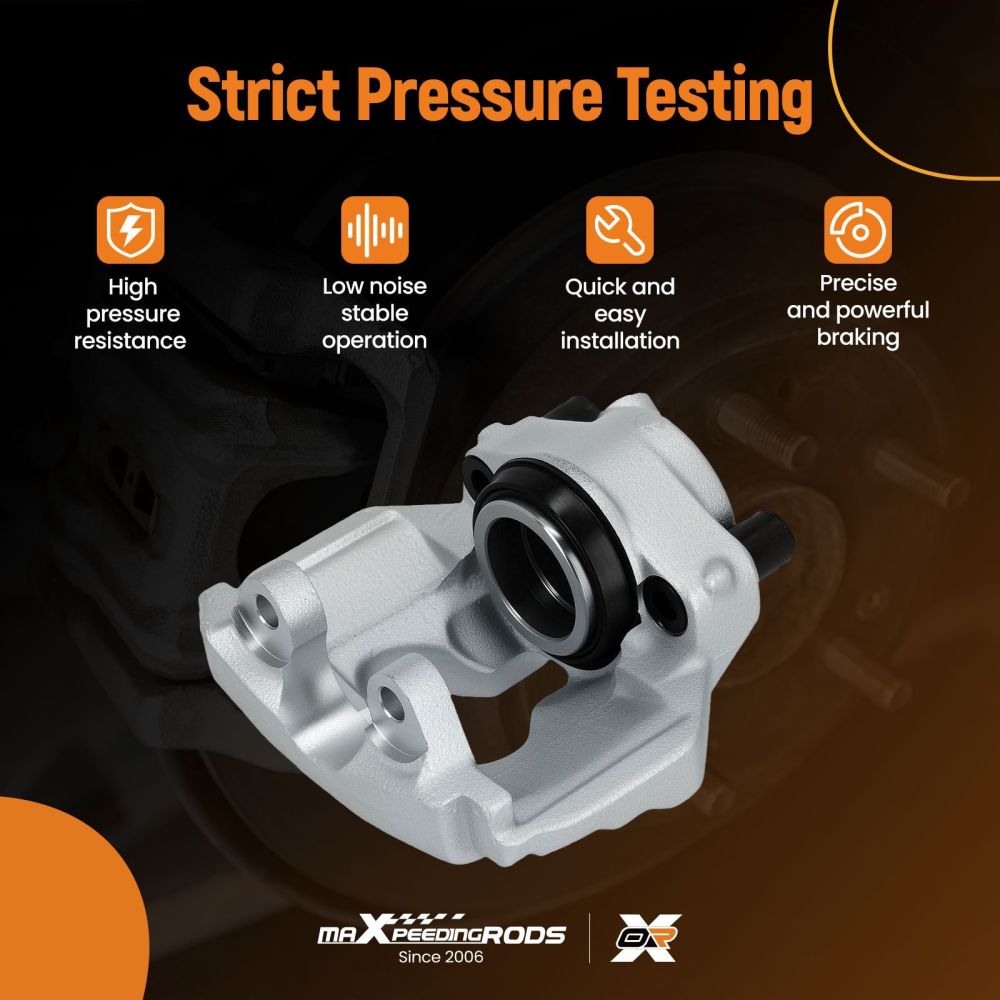 Strict Pressure Testing

High pressure resistance

Low noise stable operation

Quick and easy installation

Precise and powerful braking

maXpeedingRODS
Since 2006

OR