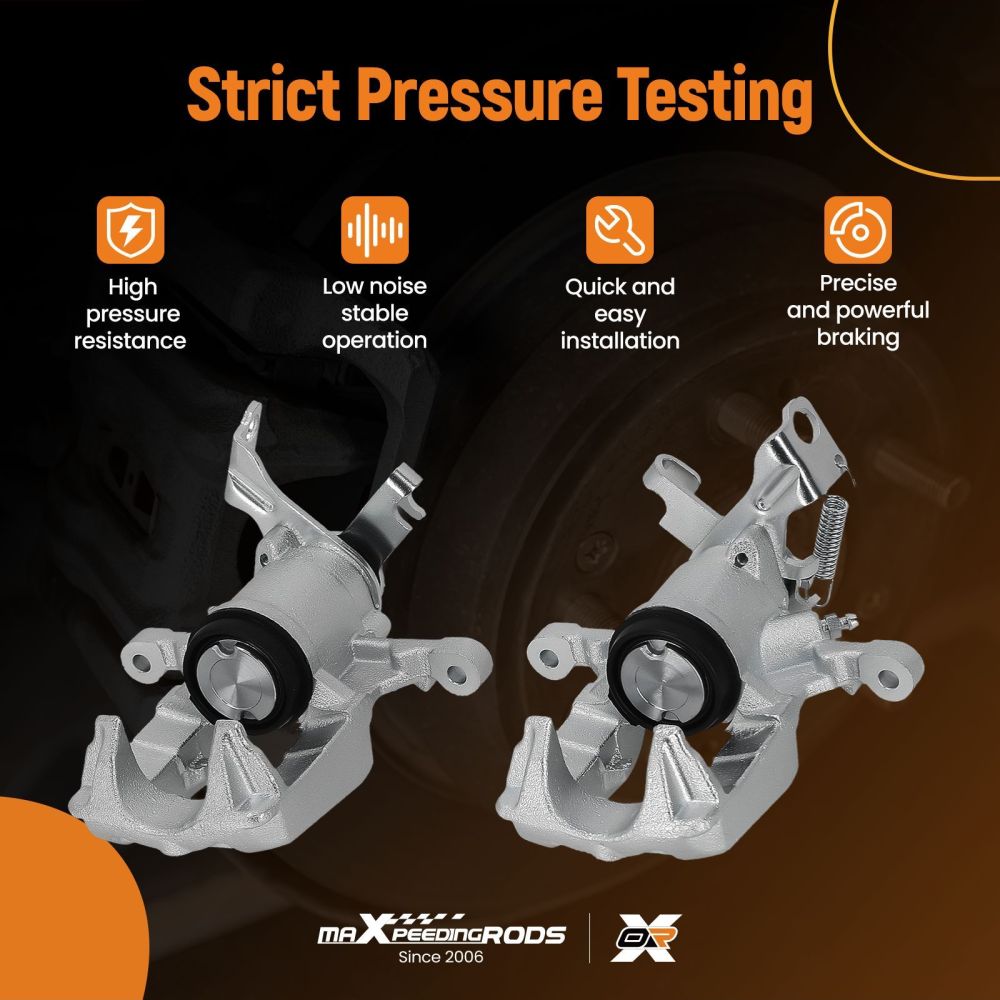 Strict Pressure Testing

High pressure resistance

Low noise stable operation

Quick and easy installation

Precise and powerful braking

maXpeedingRODS
Since 2006

OR