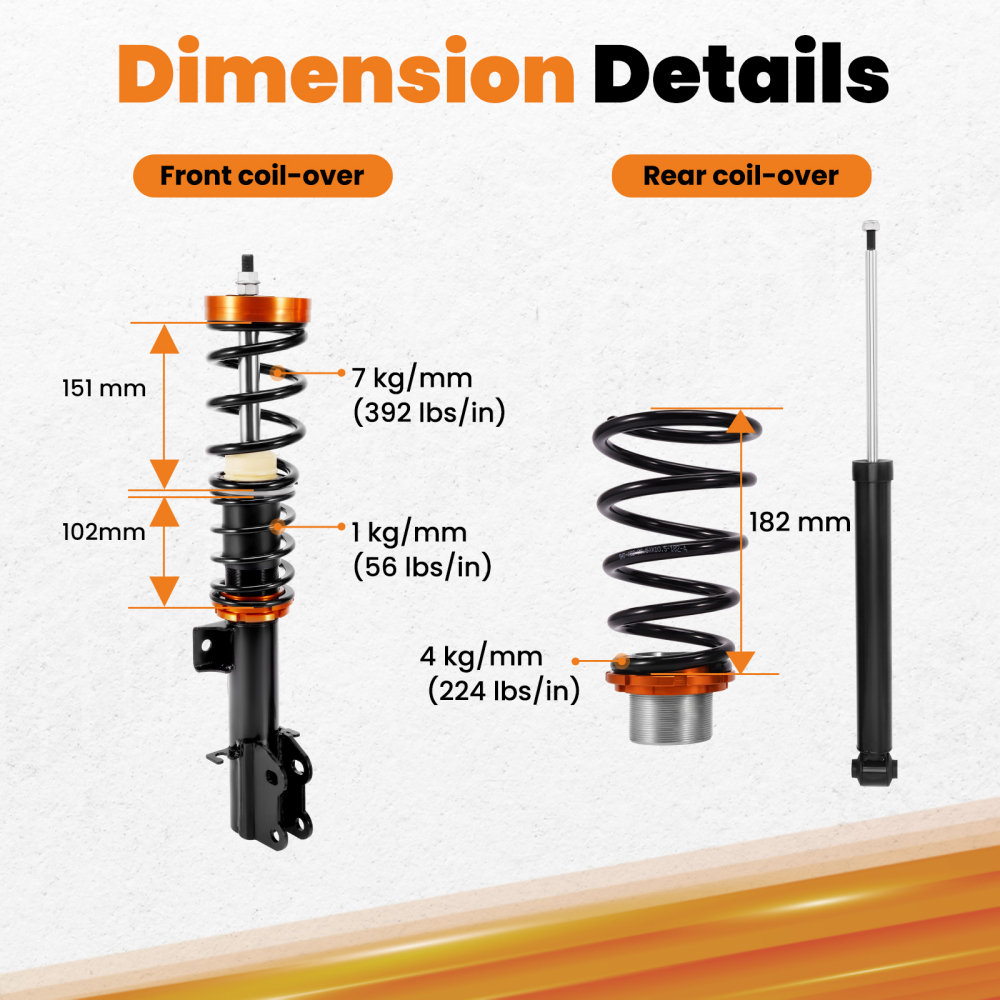 Dimension Details

Front coil-over

151 mm

7 kg/mm
(392 lbs/in)

102mm

1 kg/mm
(56 lbs/in)

Rear coil-over

182 mm

4 kg/mm
(224 lbs/in)