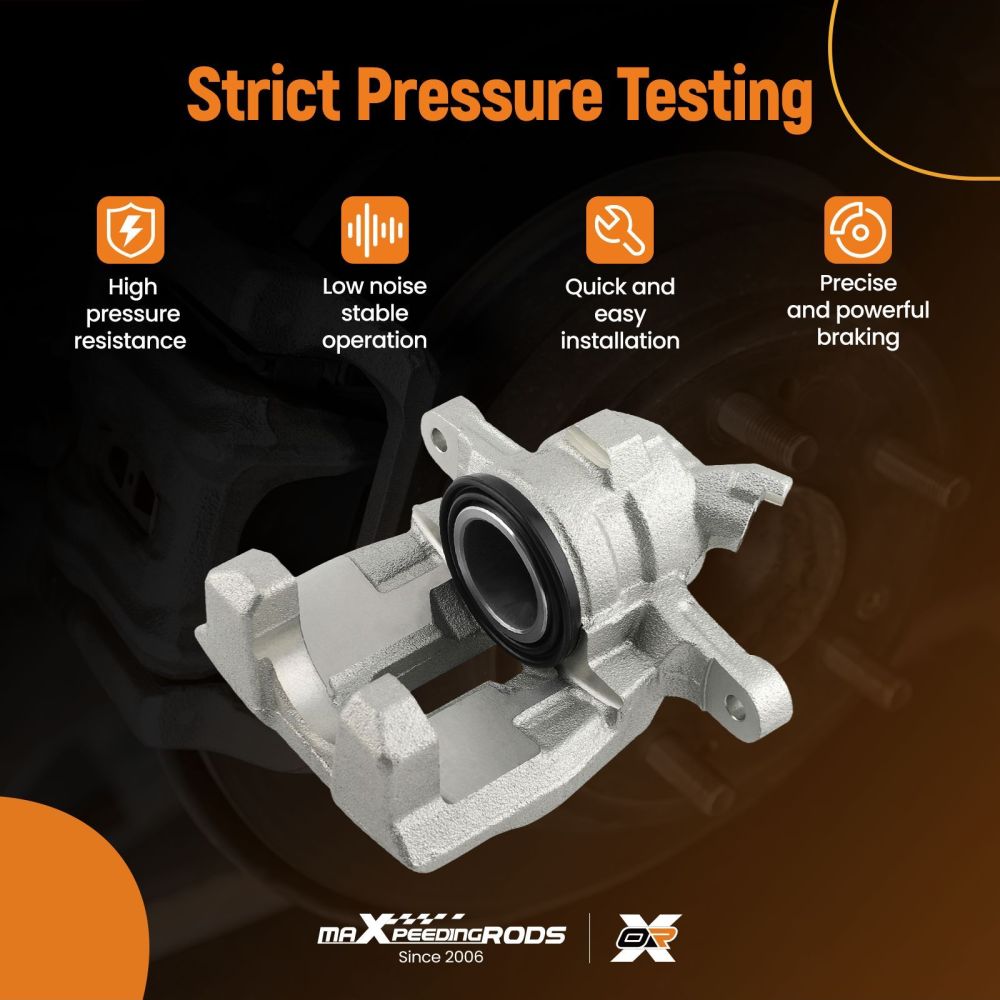 Strict Pressure Testing

High pressure resistance

Low noise stable operation

Quick and easy installation

Precise and powerful braking

maXpeedingRODS
Since 2006

OR