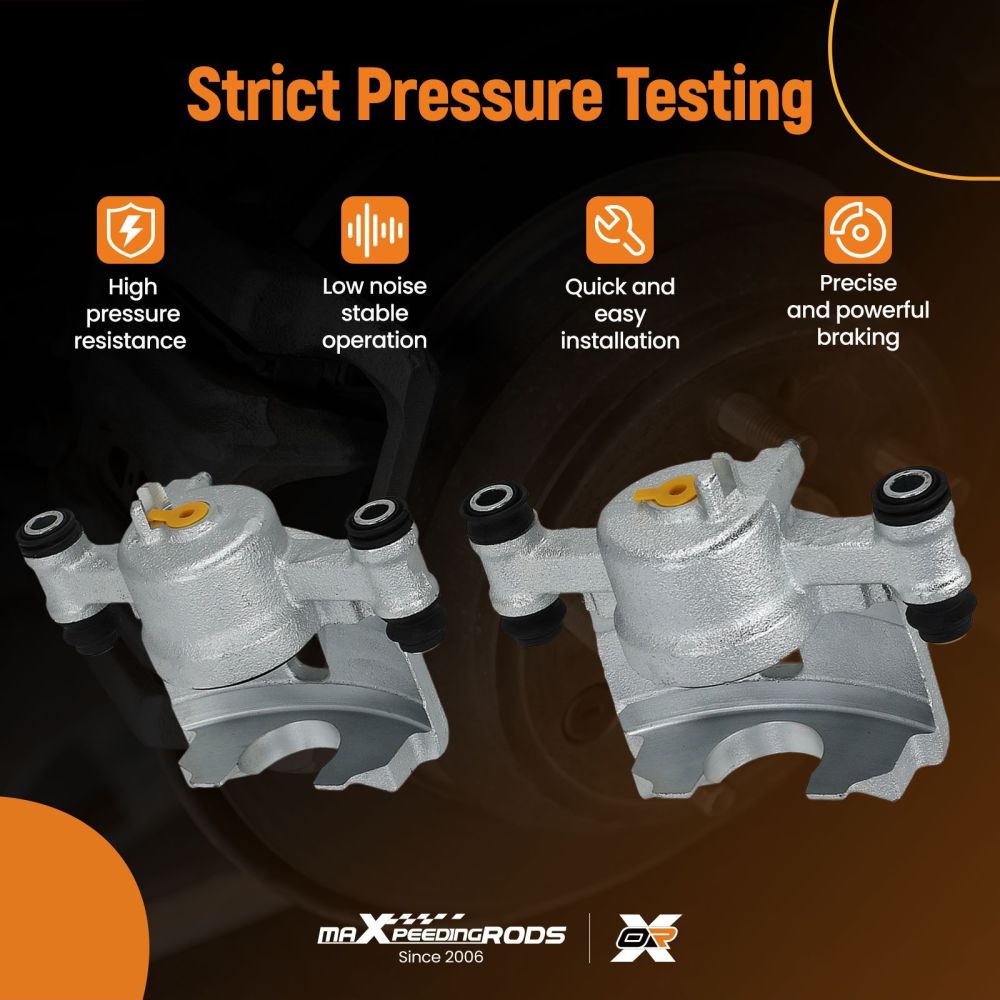 Strict Pressure Testing

High pressure resistance

Low noise stable operation

Quick and easy installation

Precise and powerful braking

maXpeedingRODS
Since 2006

OR