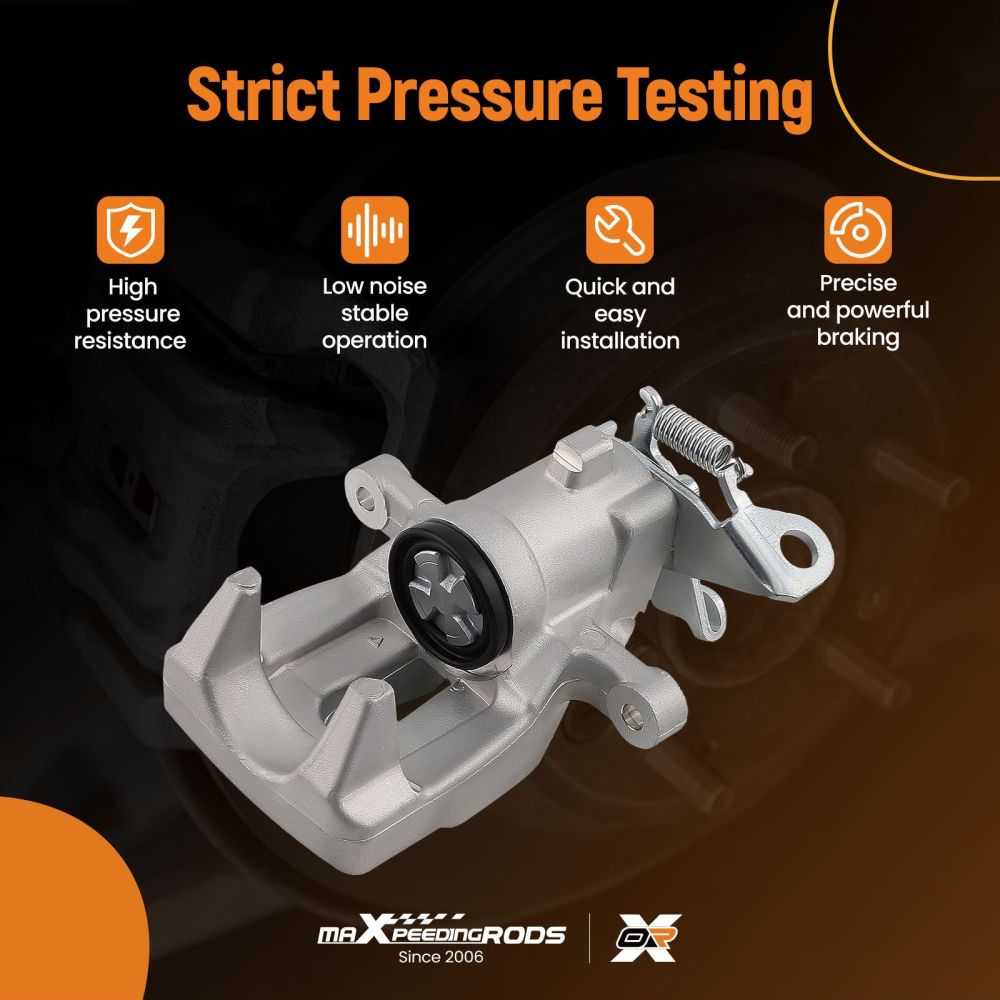 Strict Pressure Testing

High pressure resistance

Low noise stable operation

Quick and easy installation

Precise and powerful braking

maXpeedingRODS
Since 2006

OR