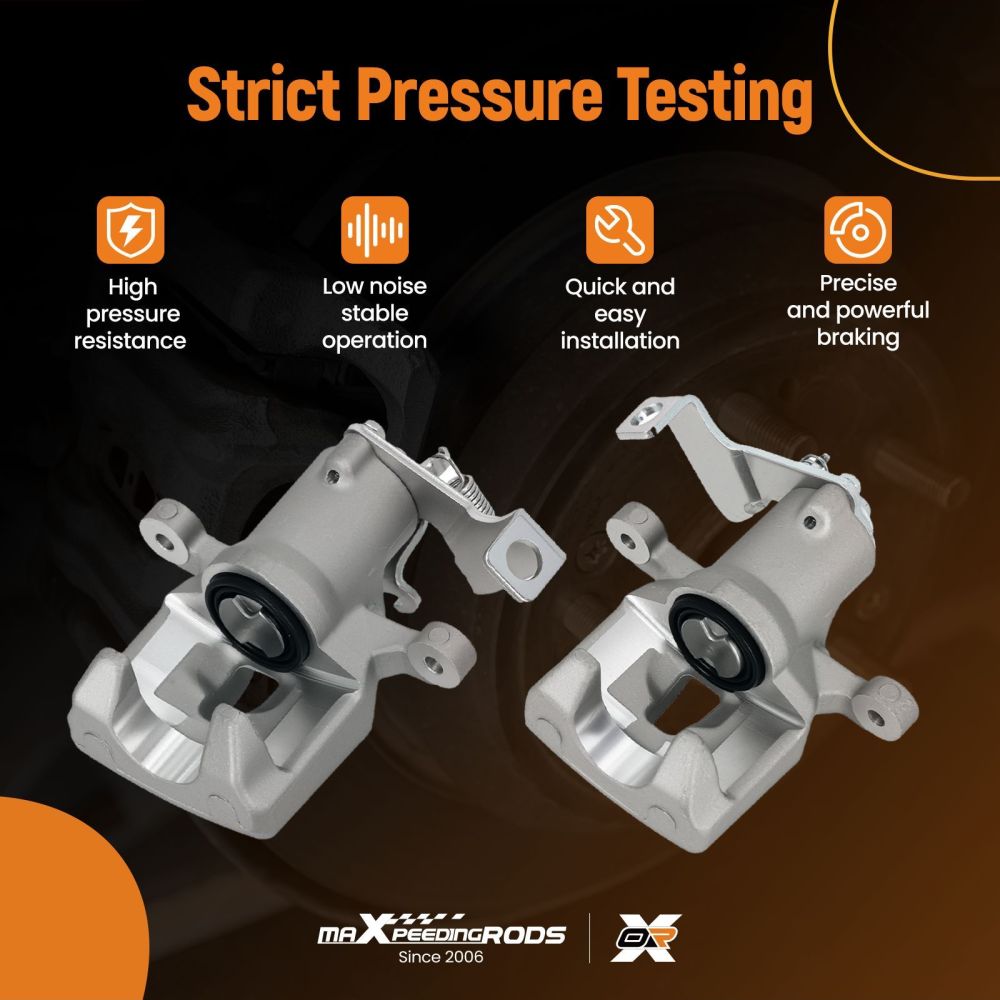 Strict Pressure Testing

High pressure resistance

Low noise stable operation

Quick and easy installation

Precise and powerful braking

maXpeedingRODS
Since 2006

OR