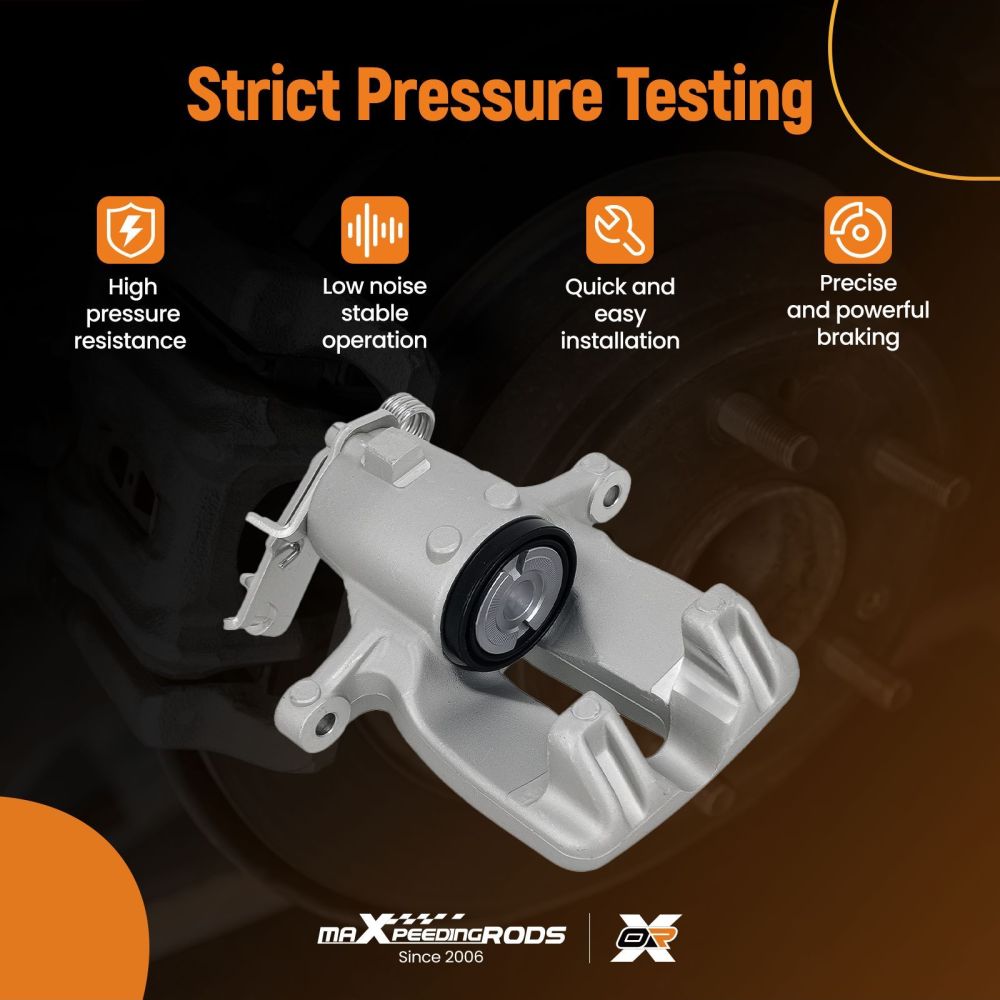 Strict Pressure Testing

High pressure resistance

Low noise stable operation

Quick and easy installation

Precise and powerful braking

maXpeedingRODS
Since 2006

OR