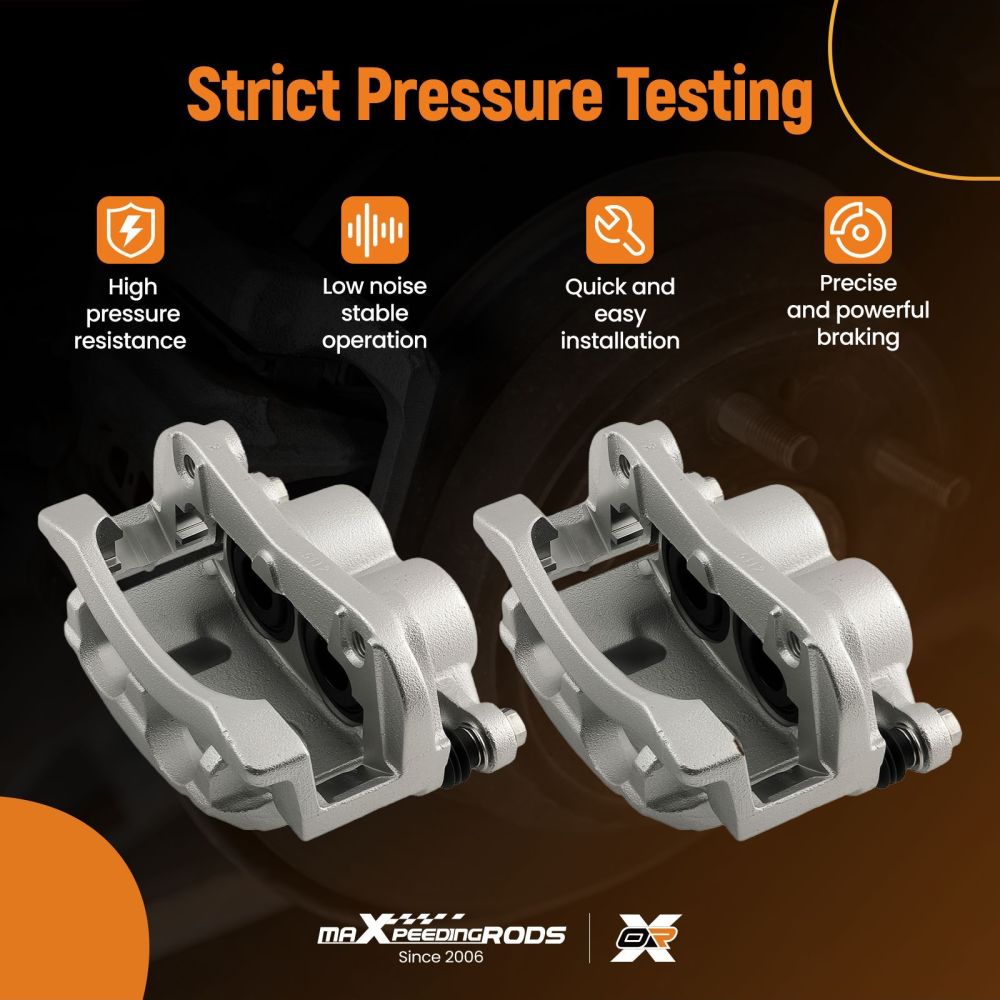 Strict Pressure Testing

High pressure resistance

Low noise stable operation

Quick and easy installation

Precise and powerful braking

maXpeedingRODS
Since 2006

OR