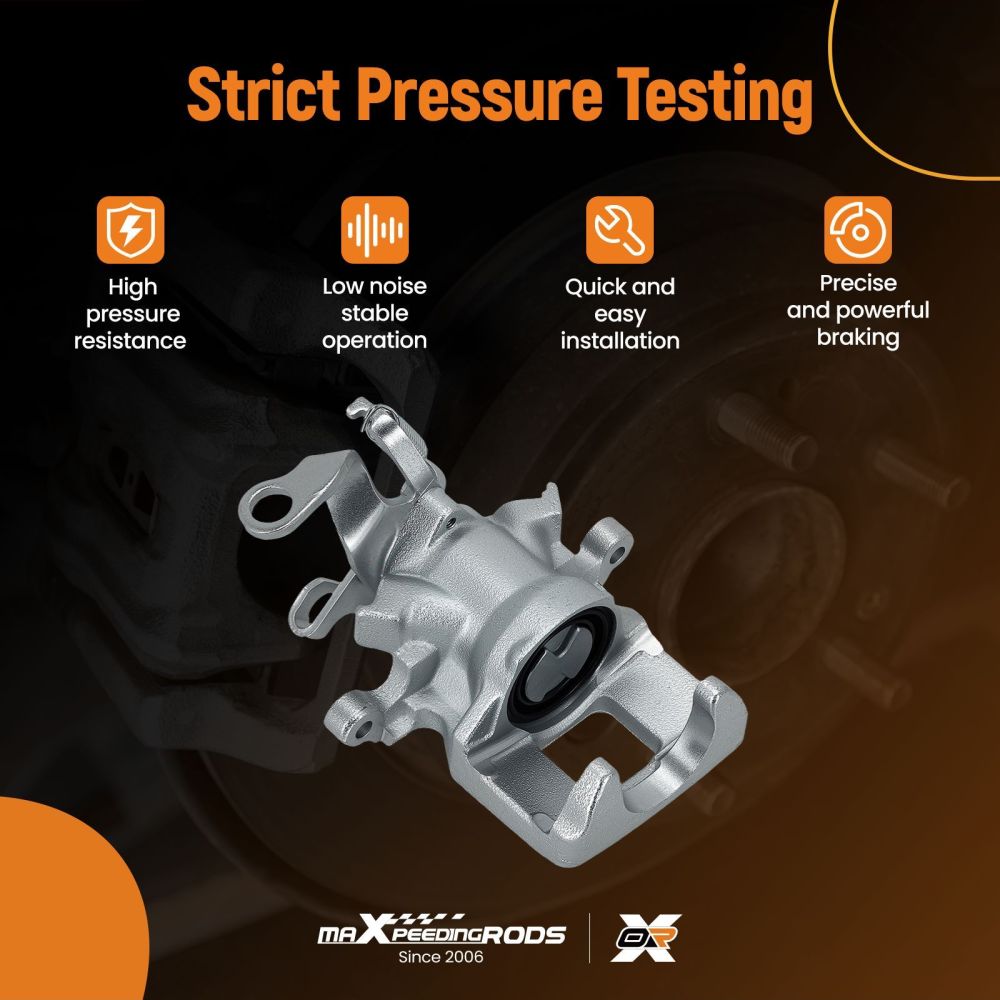 Strict Pressure Testing

High pressure resistance

Low noise stable operation

Quick and easy installation

Precise and powerful braking

maXpeedingRODS
Since 2006

OR