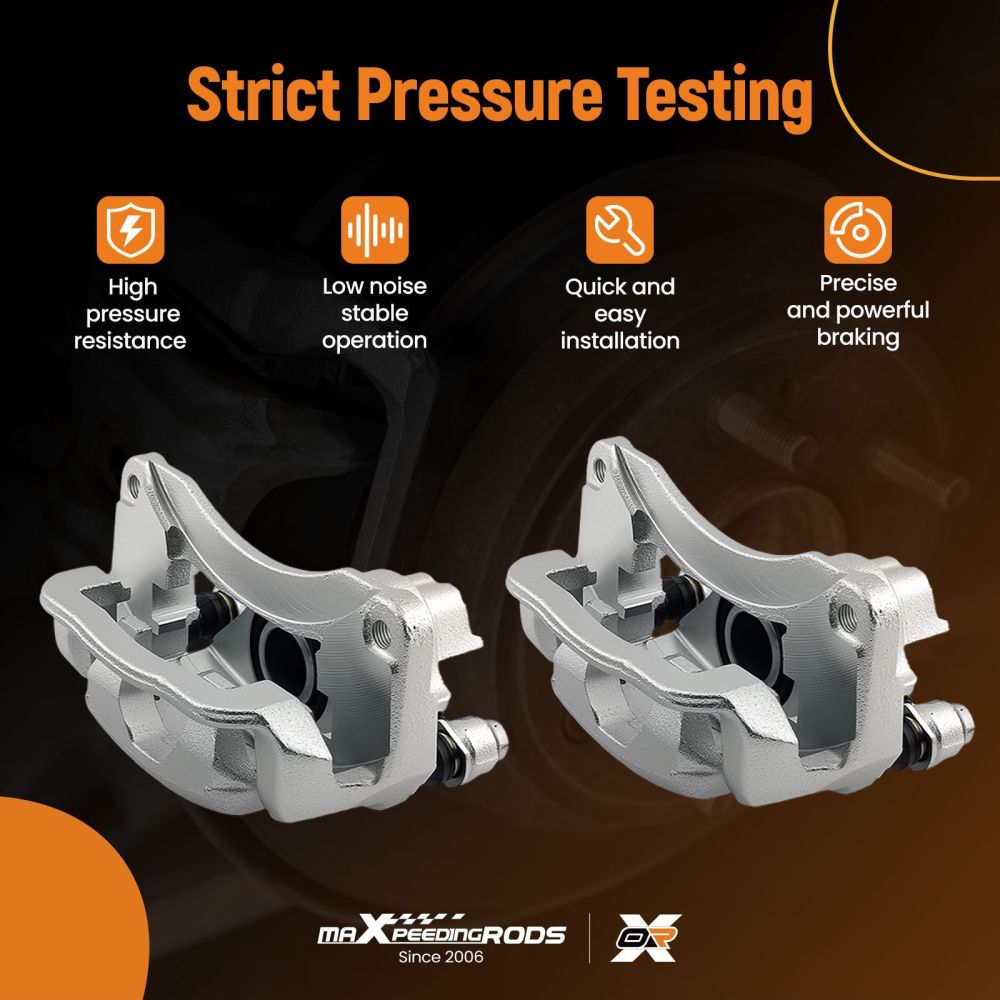 Strict Pressure Testing

High pressure resistance

Low noise stable operation

Quick and easy installation

Precise and powerful braking

maXpeedingRODS
Since 2006

OR