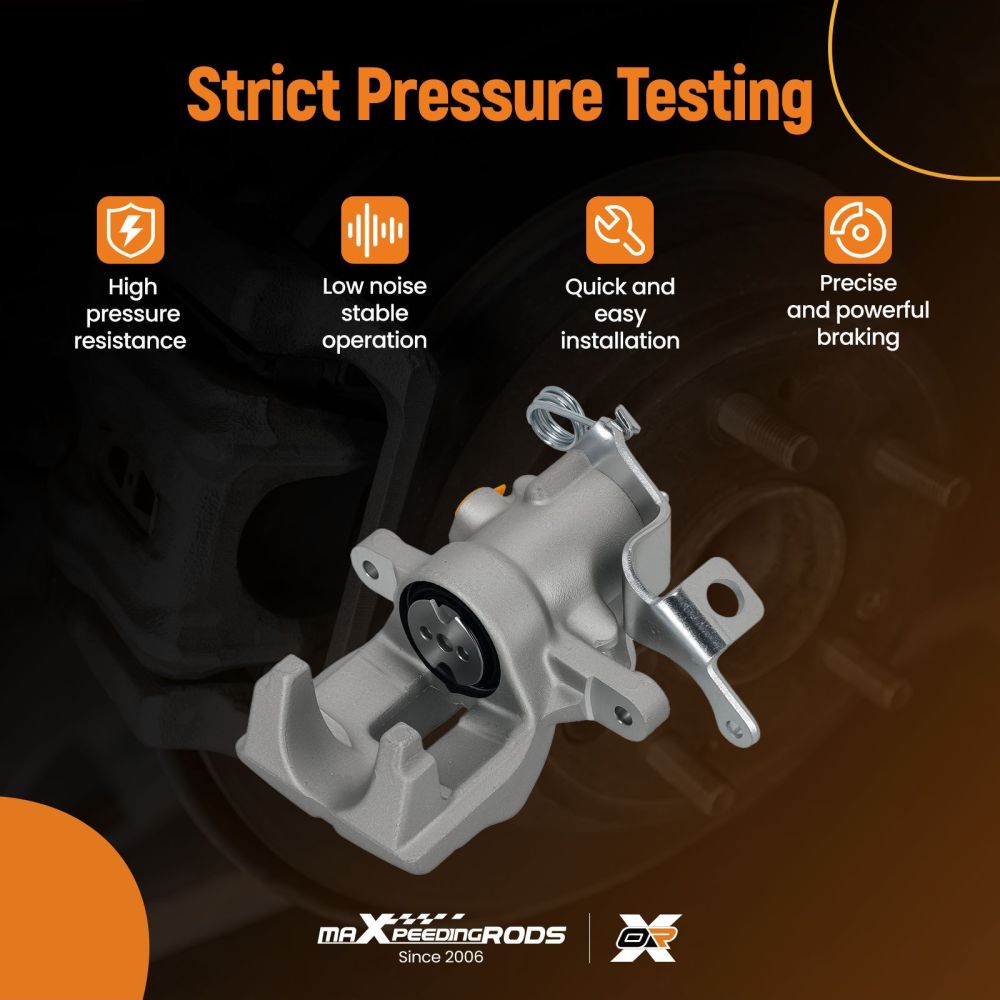 Strict Pressure Testing

High pressure resistance

Low noise stable operation

Quick and easy installation

Precise and powerful braking

maXpeedingRODS
Since 2006

OR