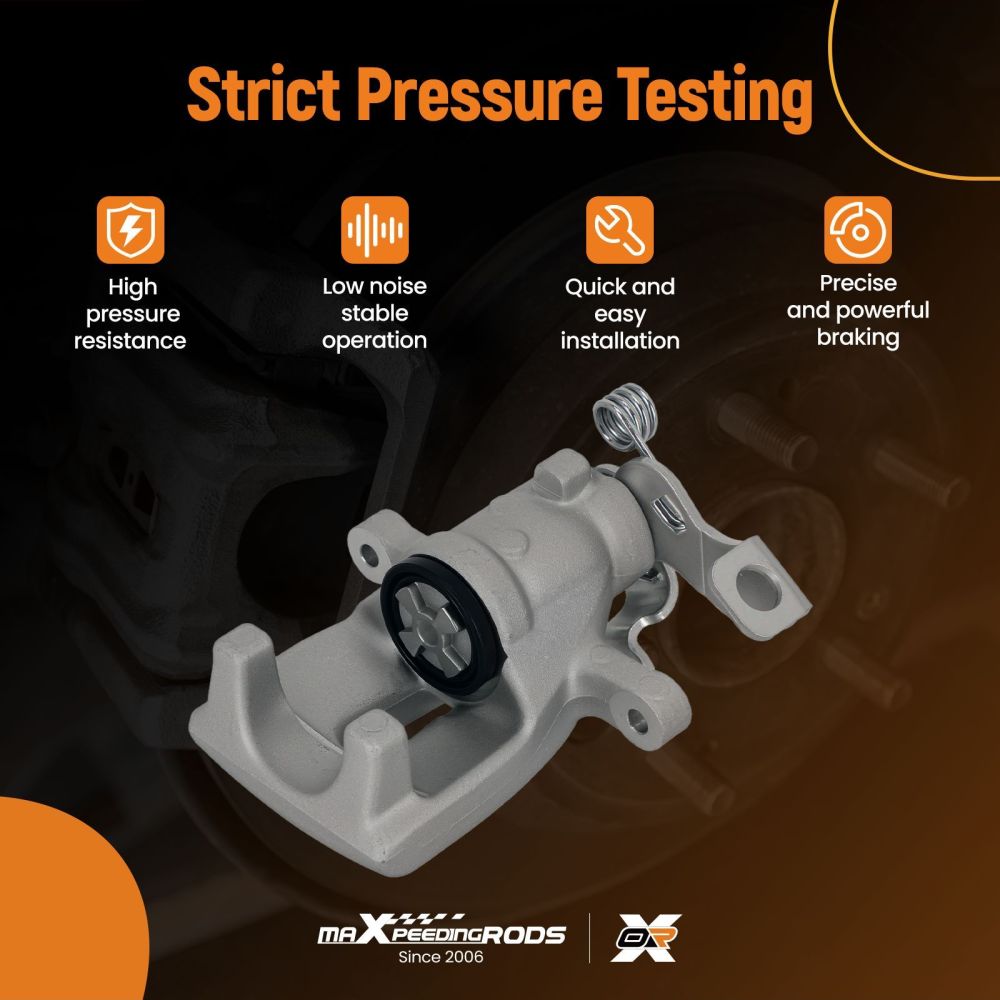 Strict Pressure Testing

High pressure resistance

Low noise stable operation

Quick and easy installation

Precise and powerful braking

maXpeedingRODS
Since 2006

OR