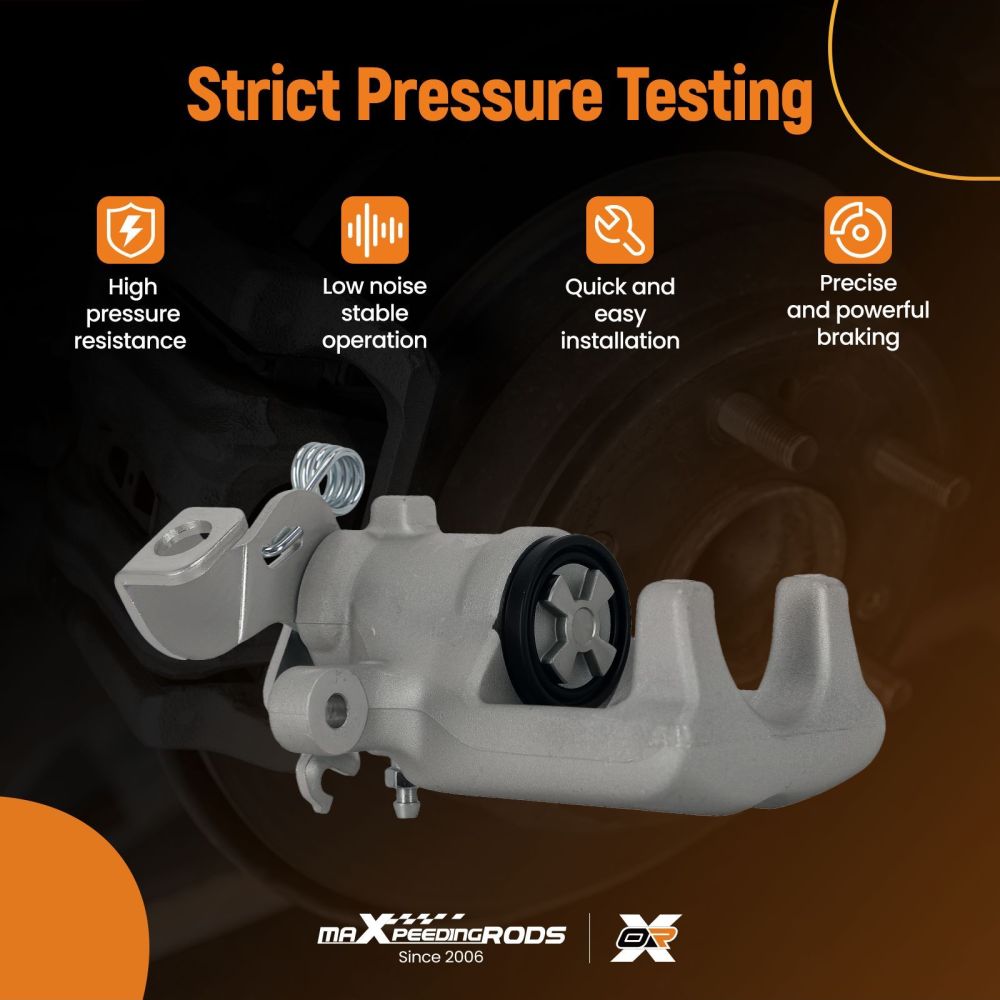 Strict Pressure Testing

High pressure resistance

Low noise stable operation

Quick and easy installation

Precise and powerful braking

maXpeedingRODS
Since 2006

OR