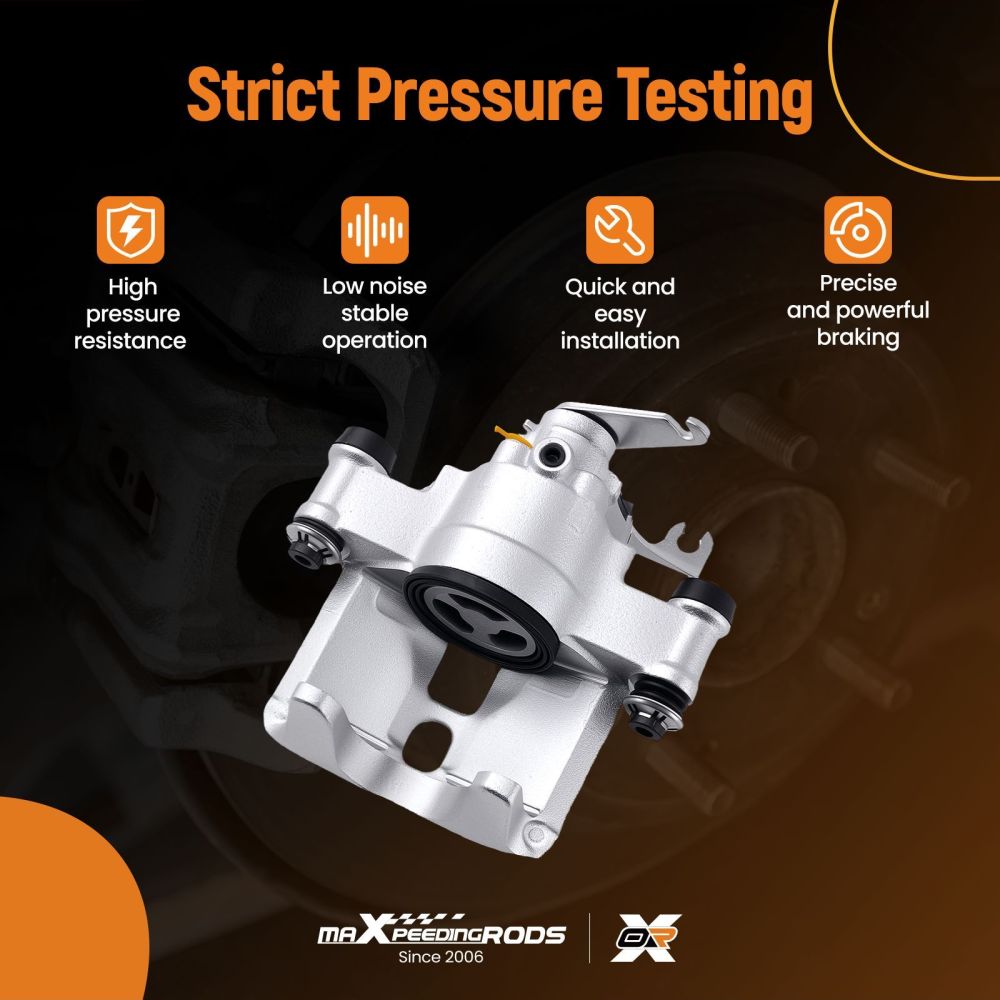 Strict Pressure Testing

High pressure resistance

Low noise stable operation

Quick and easy installation

Precise and powerful braking

maXpeedingRODS
Since 2006

OR