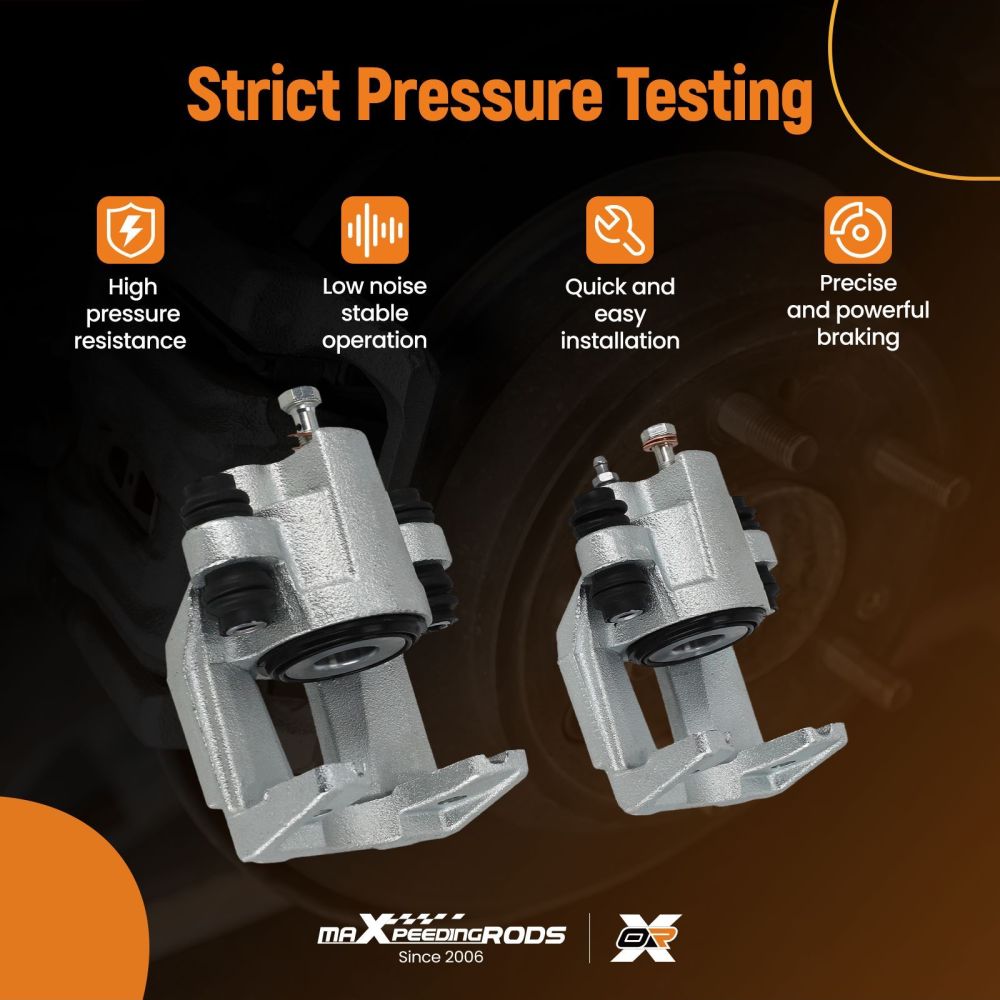 Strict Pressure Testing

High pressure resistance

Low noise stable operation

Quick and easy installation

Precise and powerful braking

maXpeedingRODS
Since 2006

OR