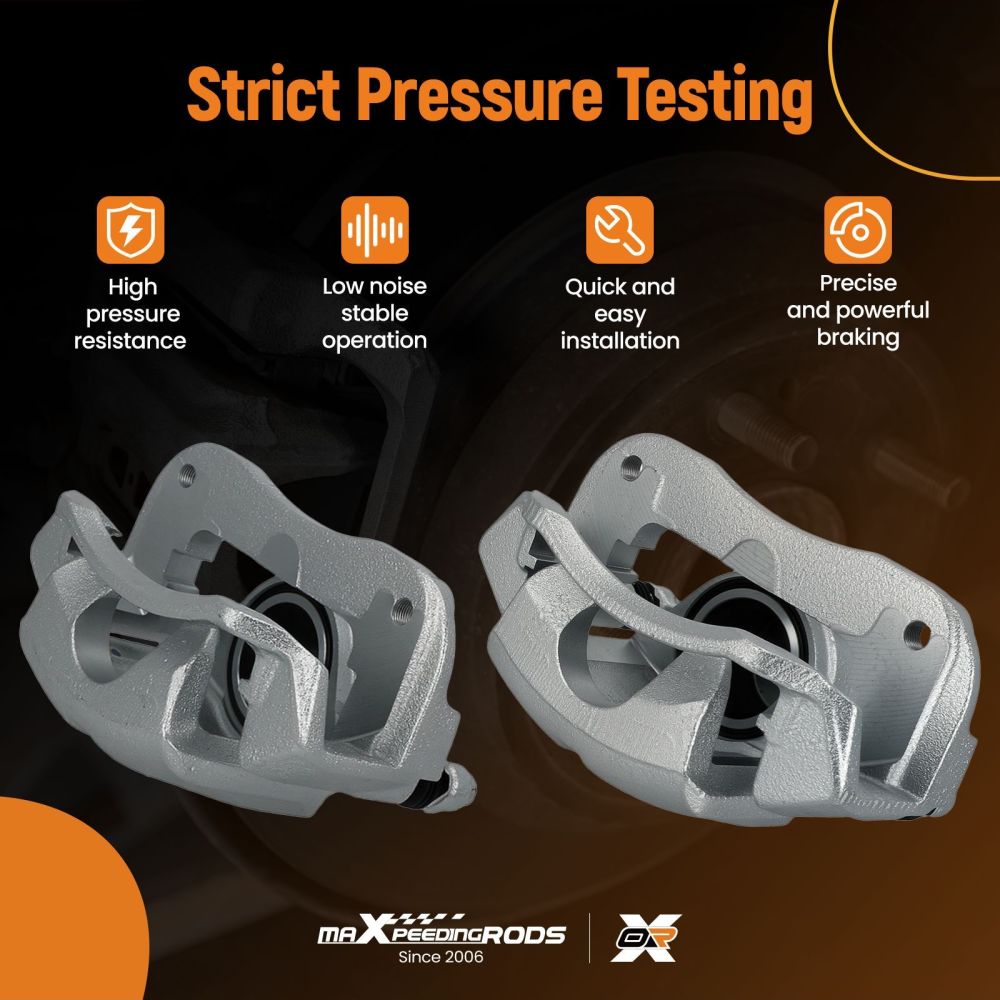 Strict Pressure Testing

High pressure resistance

Low noise stable operation

Quick and easy installation

Precise and powerful braking

maXpeedingRODS
Since 2006

OR