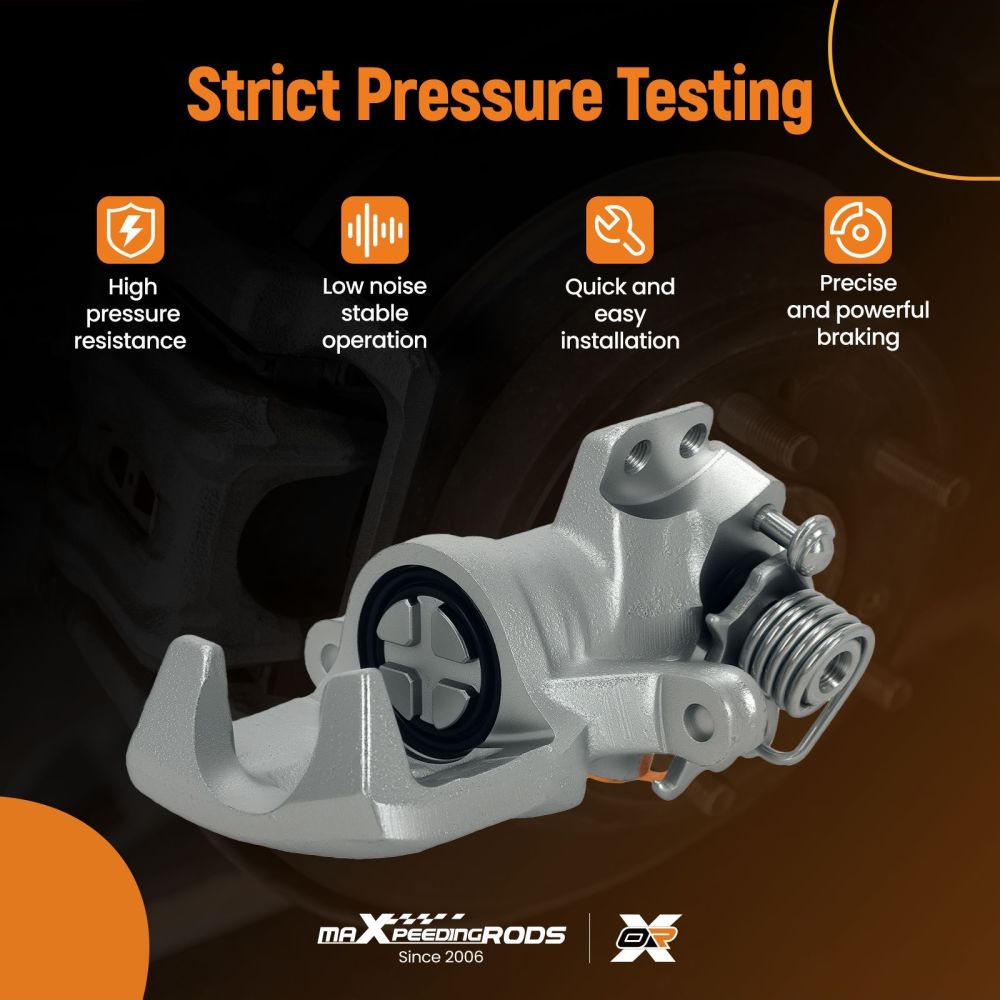 Strict Pressure Testing

High pressure resistance

Low noise stable operation

Quick and easy installation

Precise and powerful braking

maXpeedingRODS
Since 2006

OR