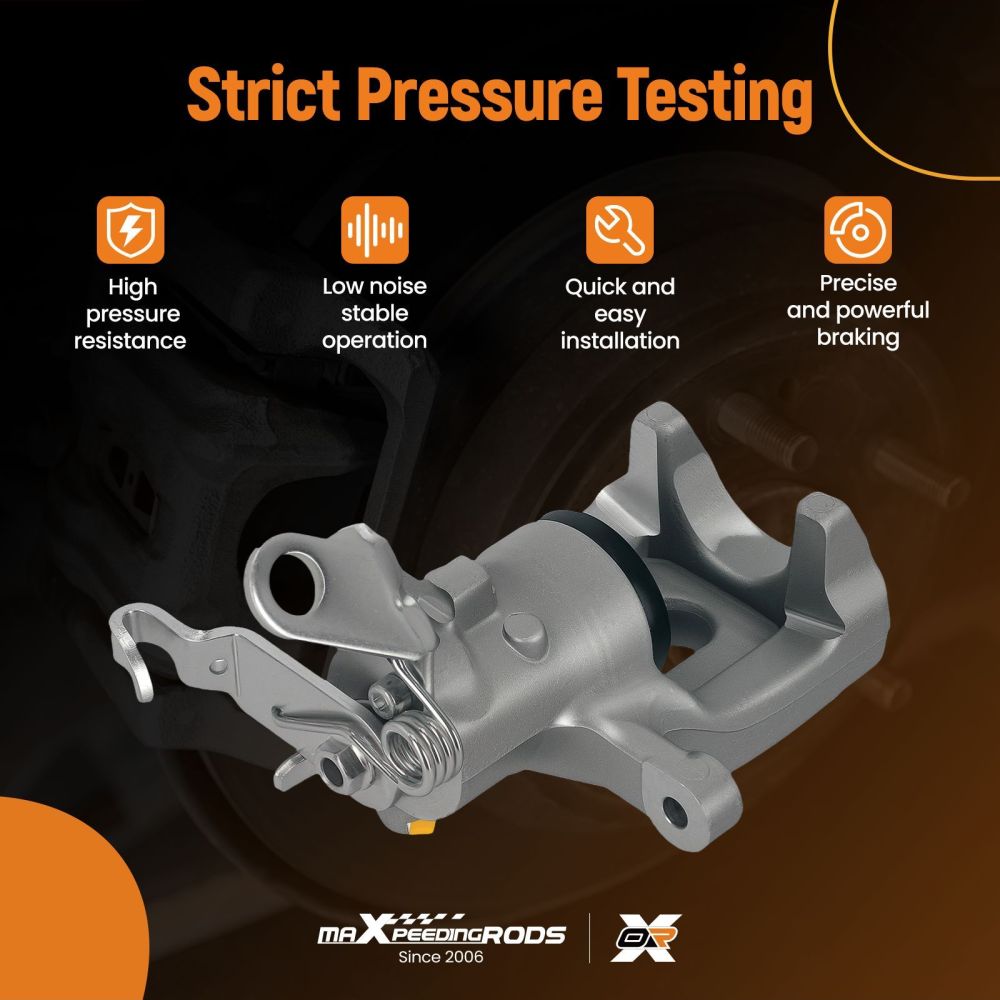 Strict Pressure Testing

High pressure resistance

Low noise stable operation

Quick and easy installation

Precise and powerful braking

maXpeedingRODS
Since 2006

OR