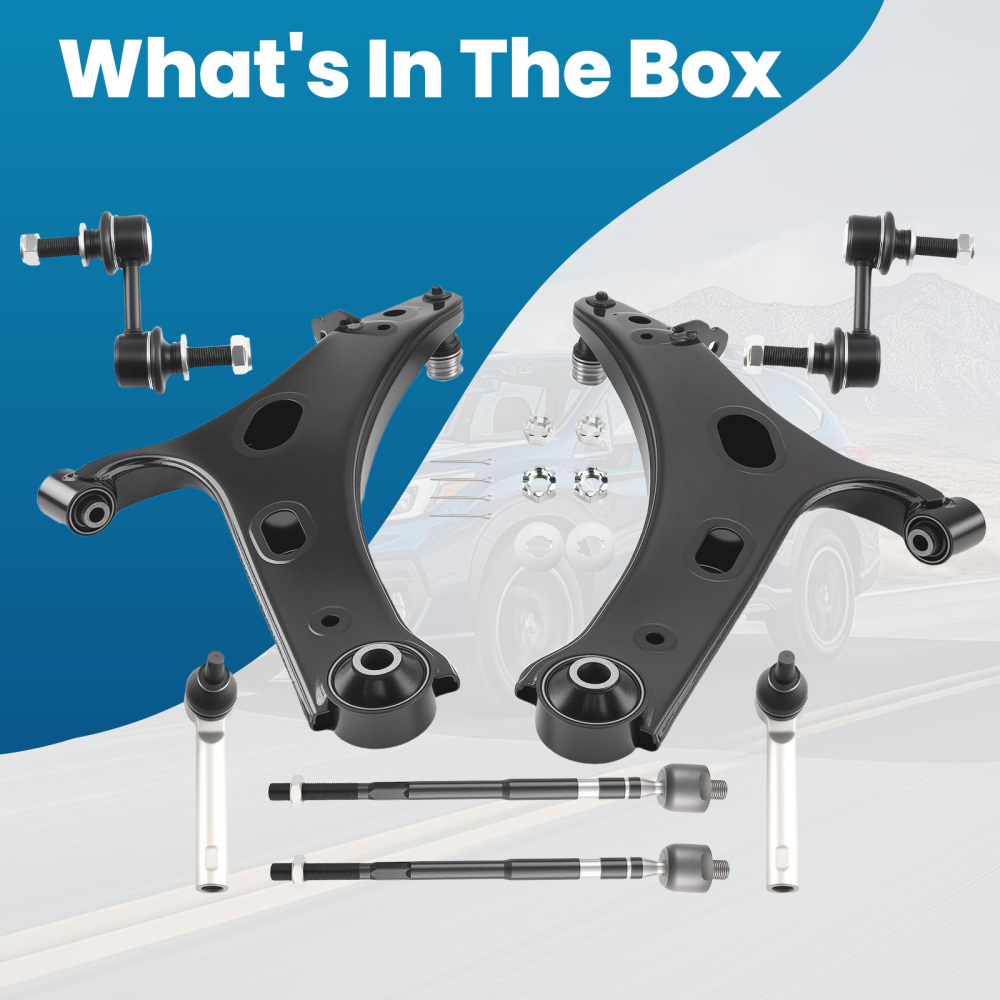 What's In The Box