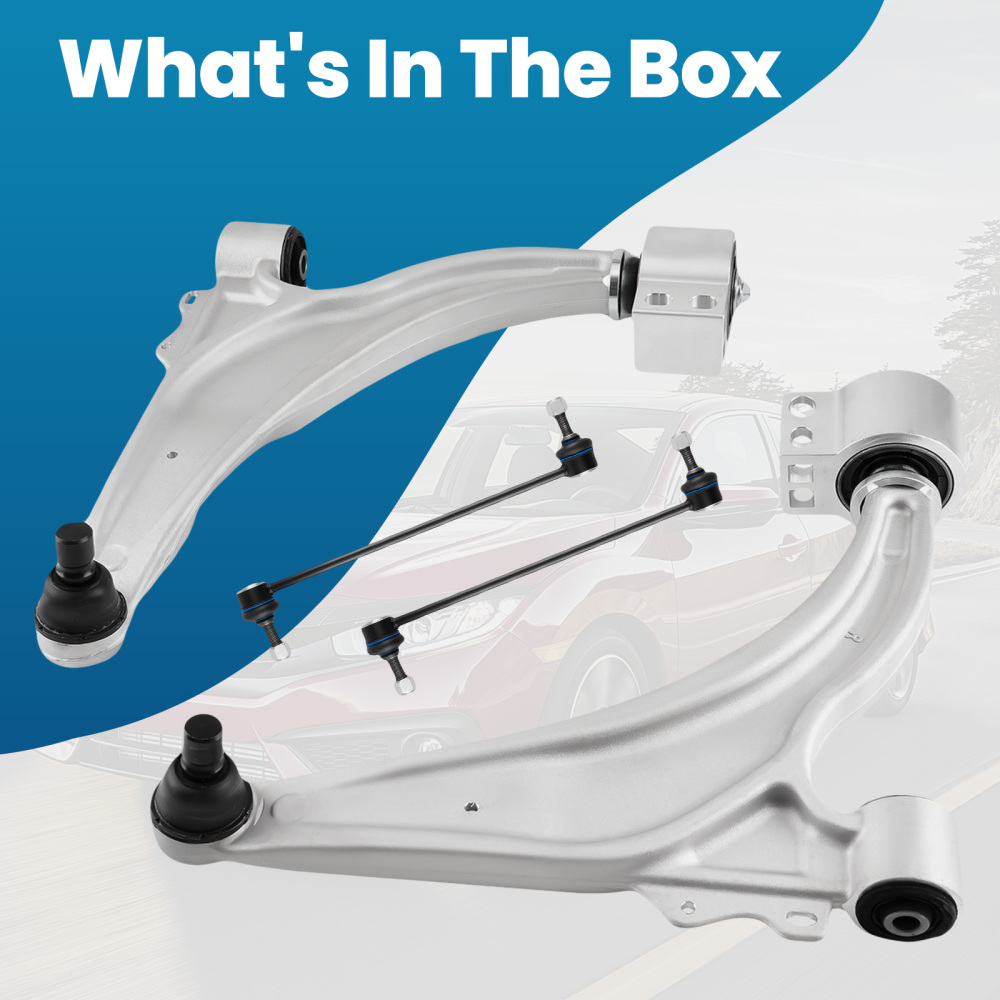 What's In The Box