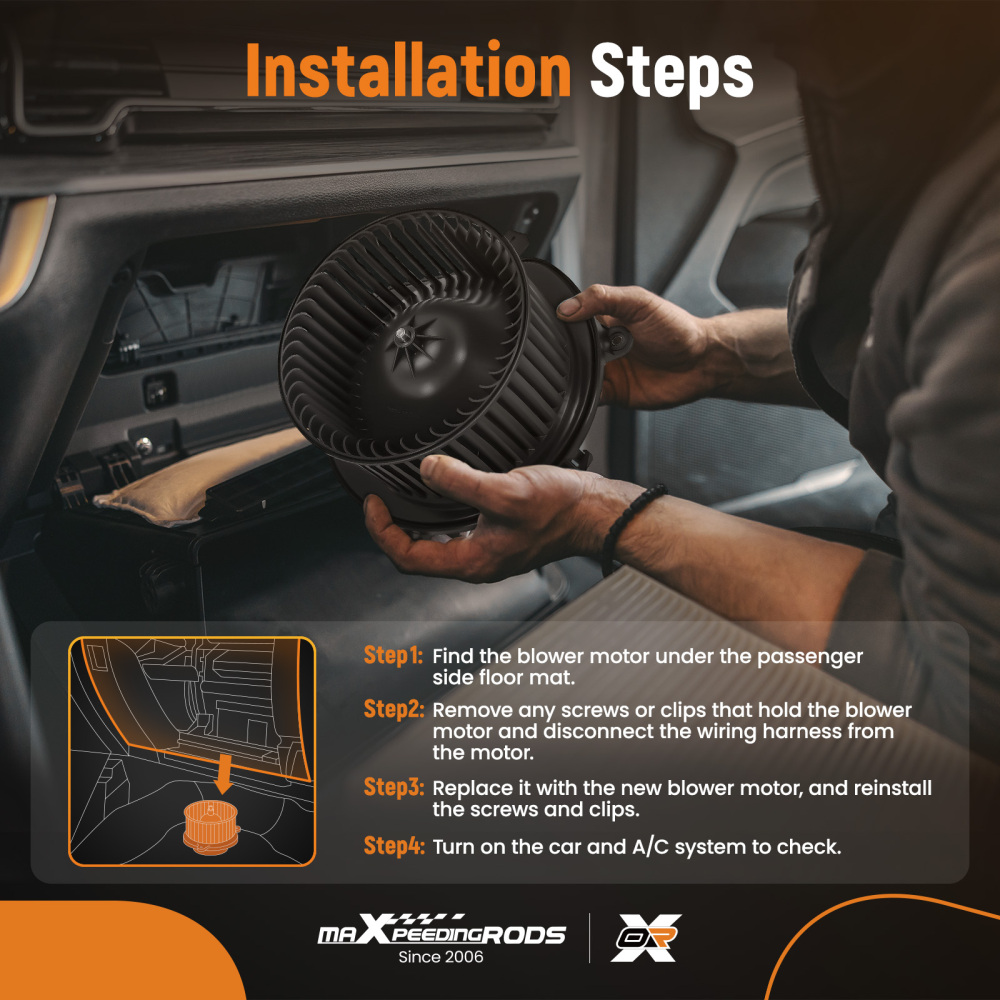 Installation Steps

Step1: Find the blower motor under the passenger side floor mat.

Step2: Remove any screws or clips that hold the blower motor and disconnect the wiring harness from the motor.

Step3: Replace it with the new blower motor, and reinstall the screws and clips.

Step4: Turn on the car and A/C system to check.

maXpeedingRODS
Since 2006

OR