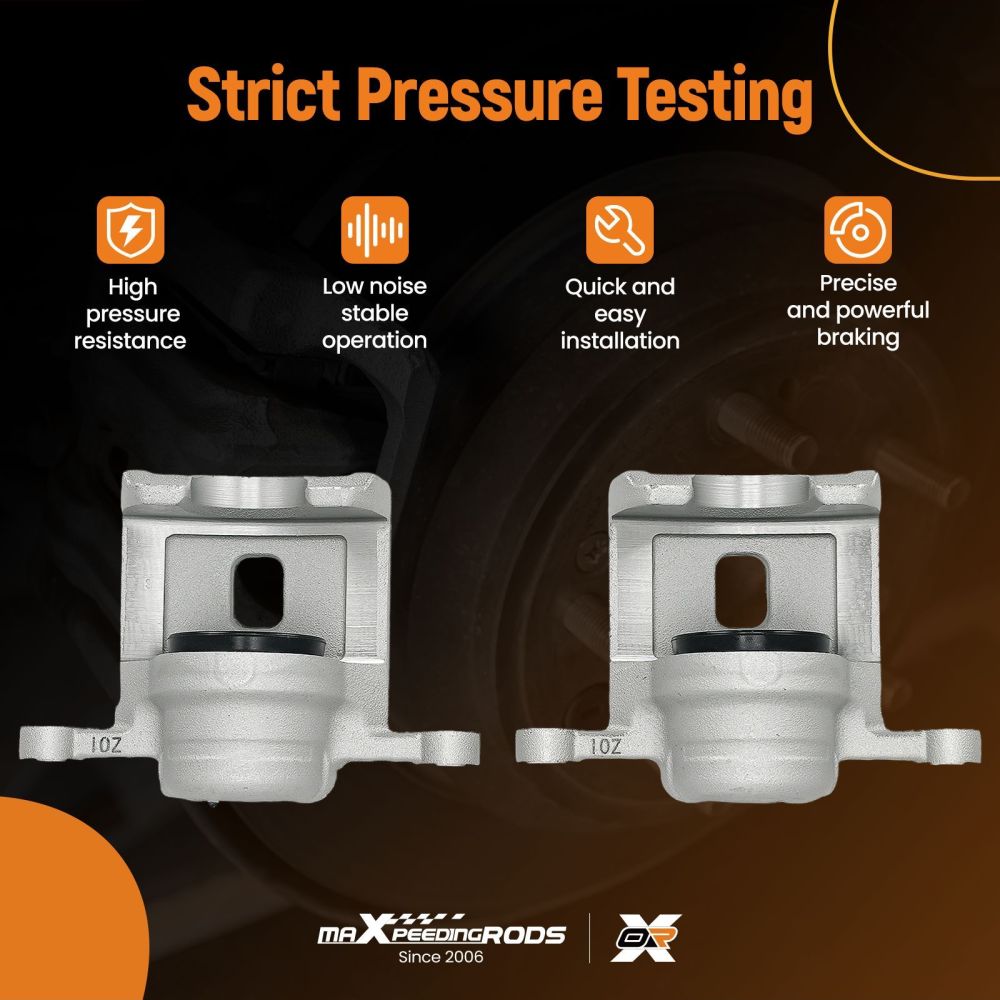 Strict Pressure Testing

High pressure resistance

Low noise stable operation

Quick and easy installation

Precise and powerful braking

10Z

10Z

maXpeedingRODS
Since 2006

OR