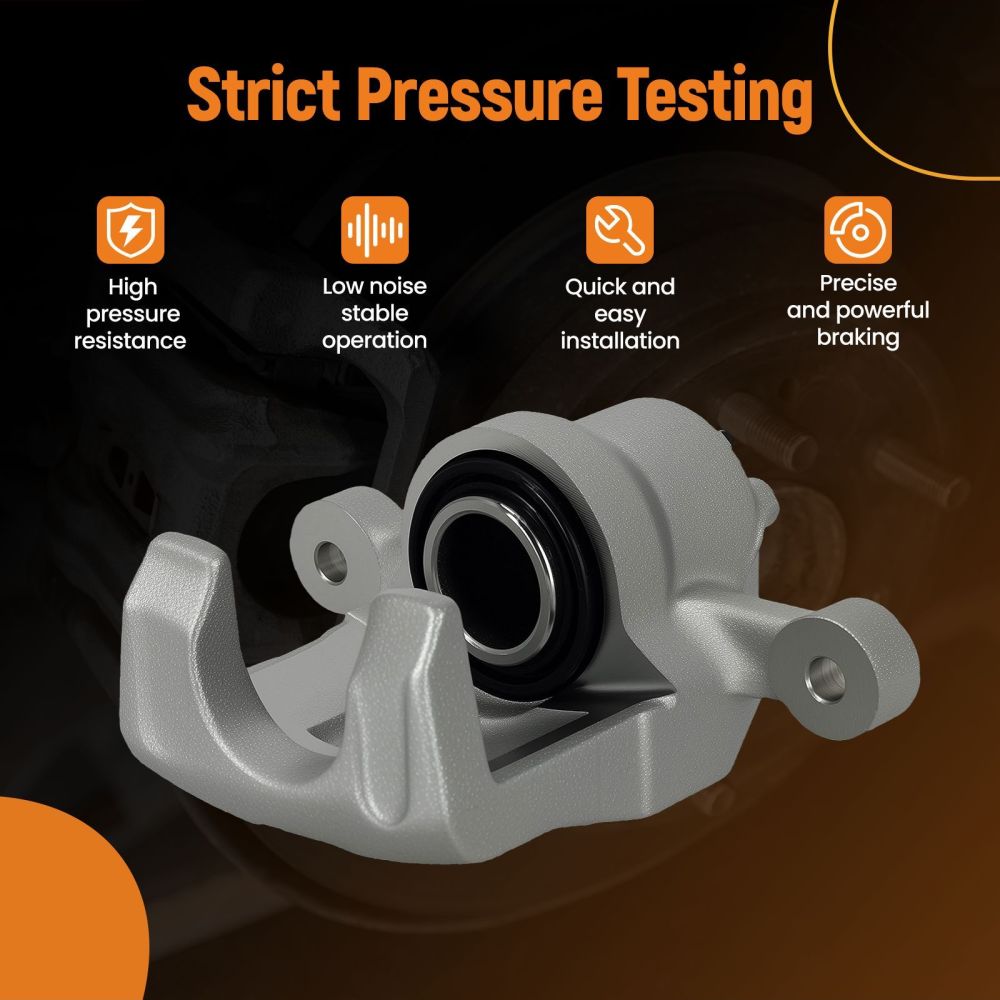 Strict Pressure Testing

High pressure resistance

Low noise stable operation

Quick and easy installation

Precise and powerful braking