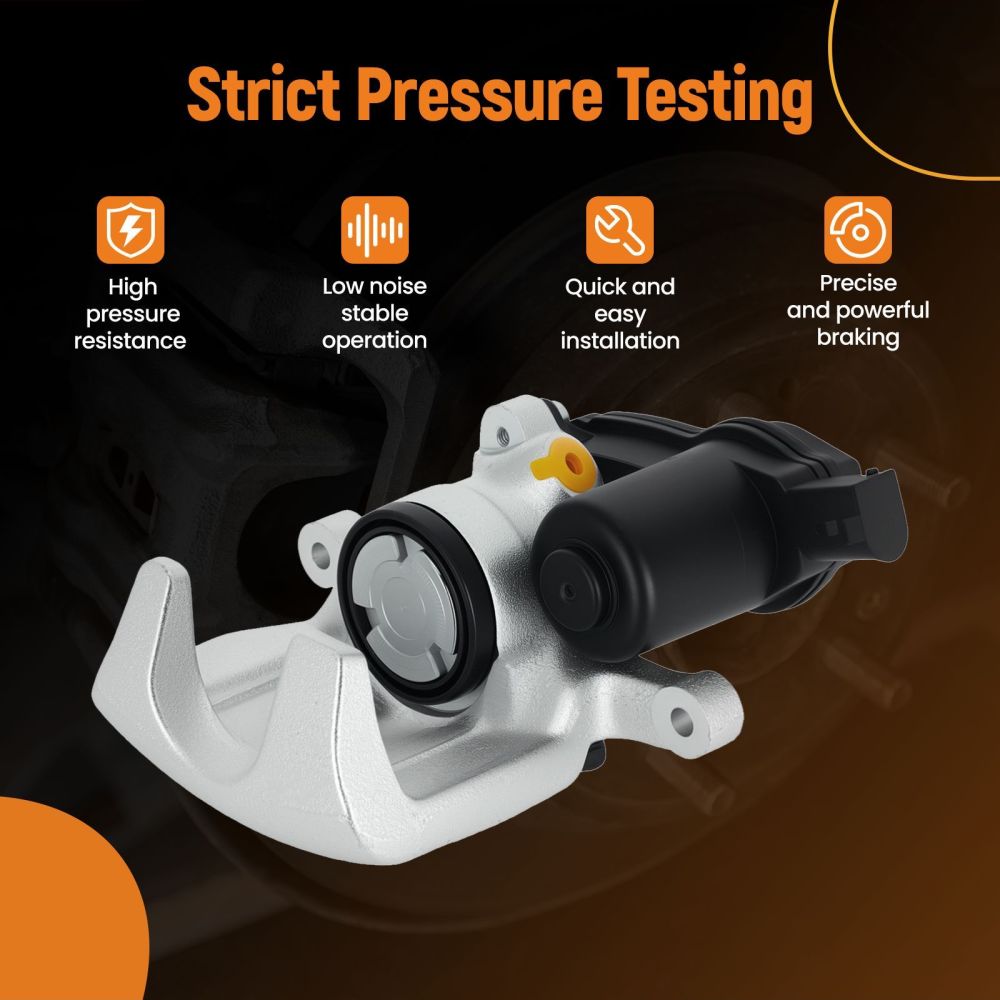 Strict Pressure Testing

High pressure resistance

Low noise stable operation

Quick and easy installation

Precise and powerful braking