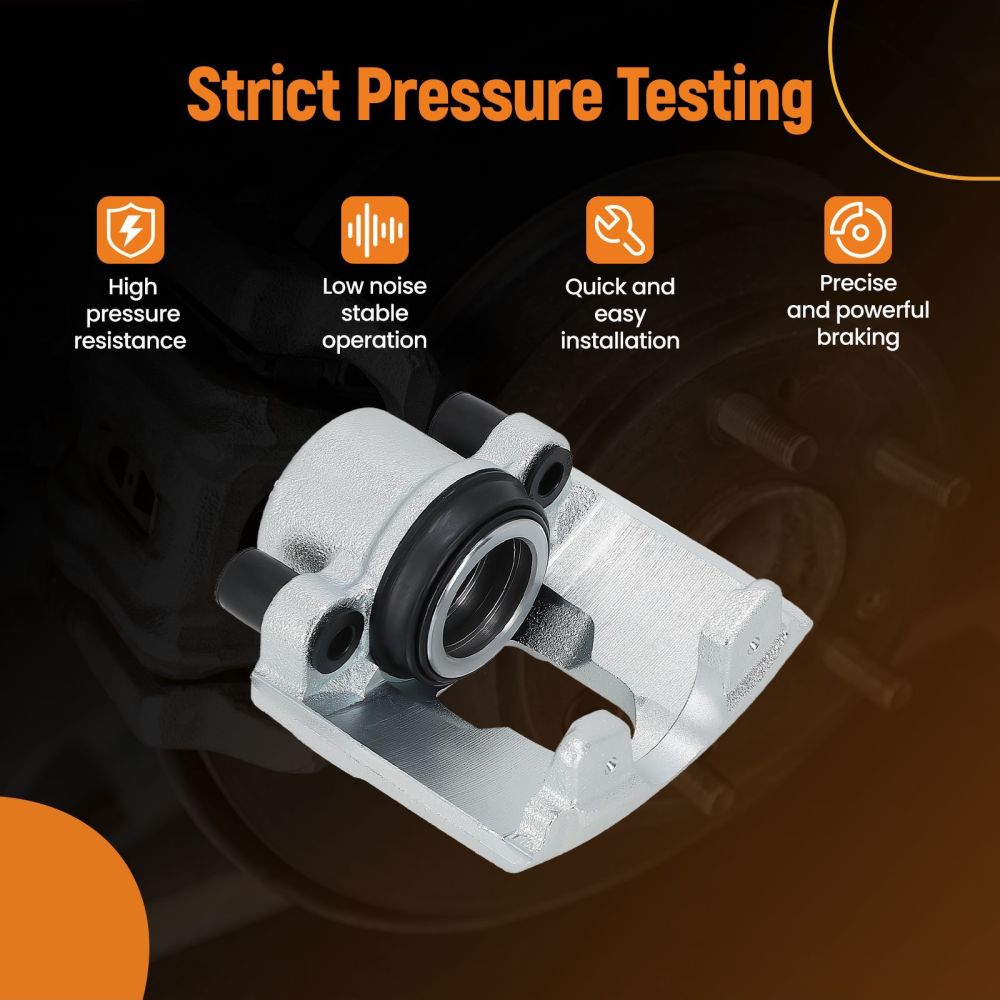 Strict Pressure Testing

High pressure resistance

Low noise stable operation

Quick and easy installation

Precise and powerful braking