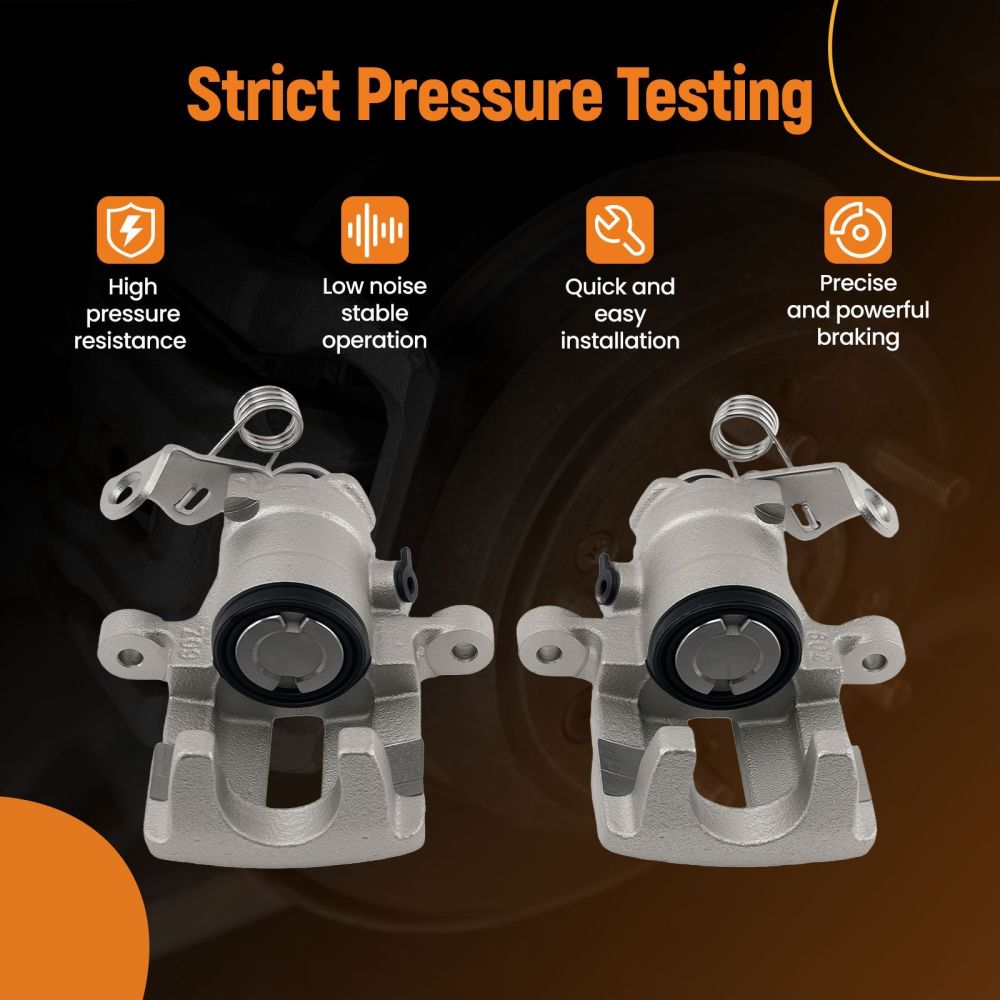 Strict Pressure Testing

High pressure resistance

Low noise stable operation

Quick and easy installation

Precise and powerful braking