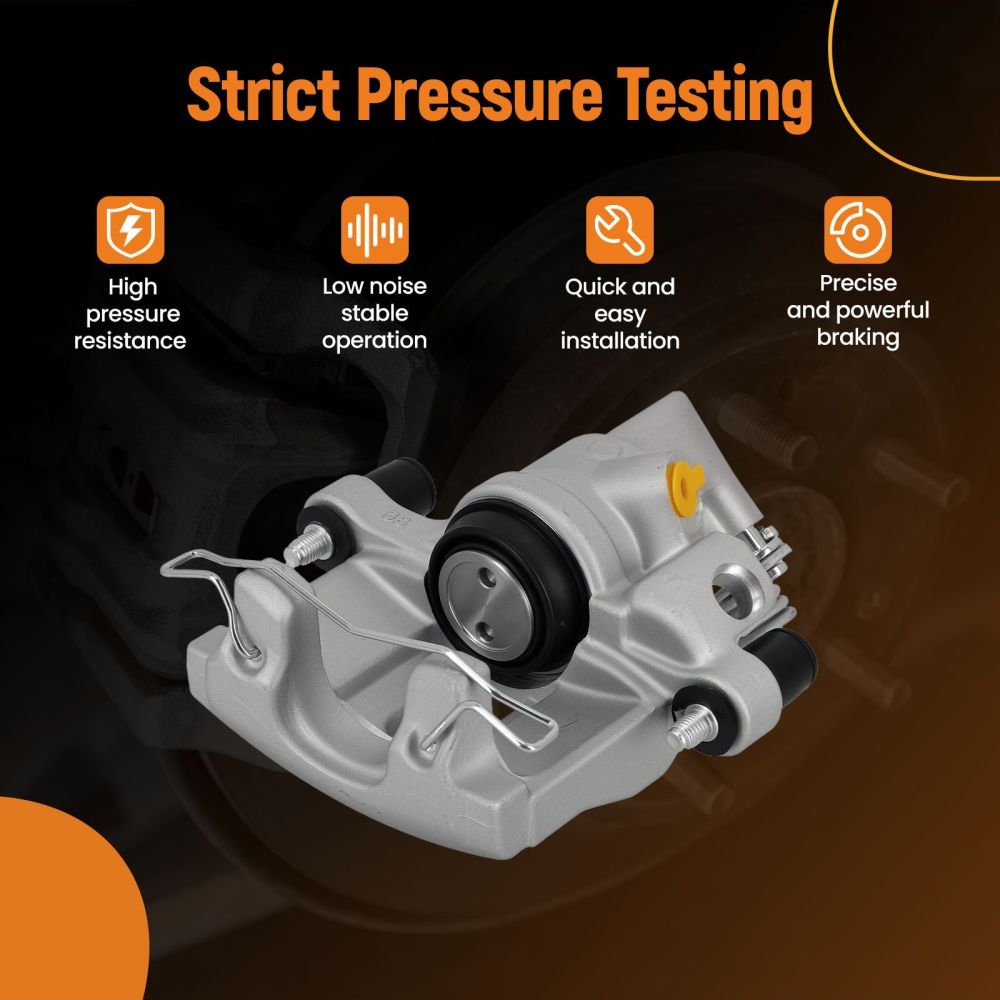 Strict Pressure Testing

High pressure resistance

Low noise stable operation

Quick and easy installation

Precise and powerful braking