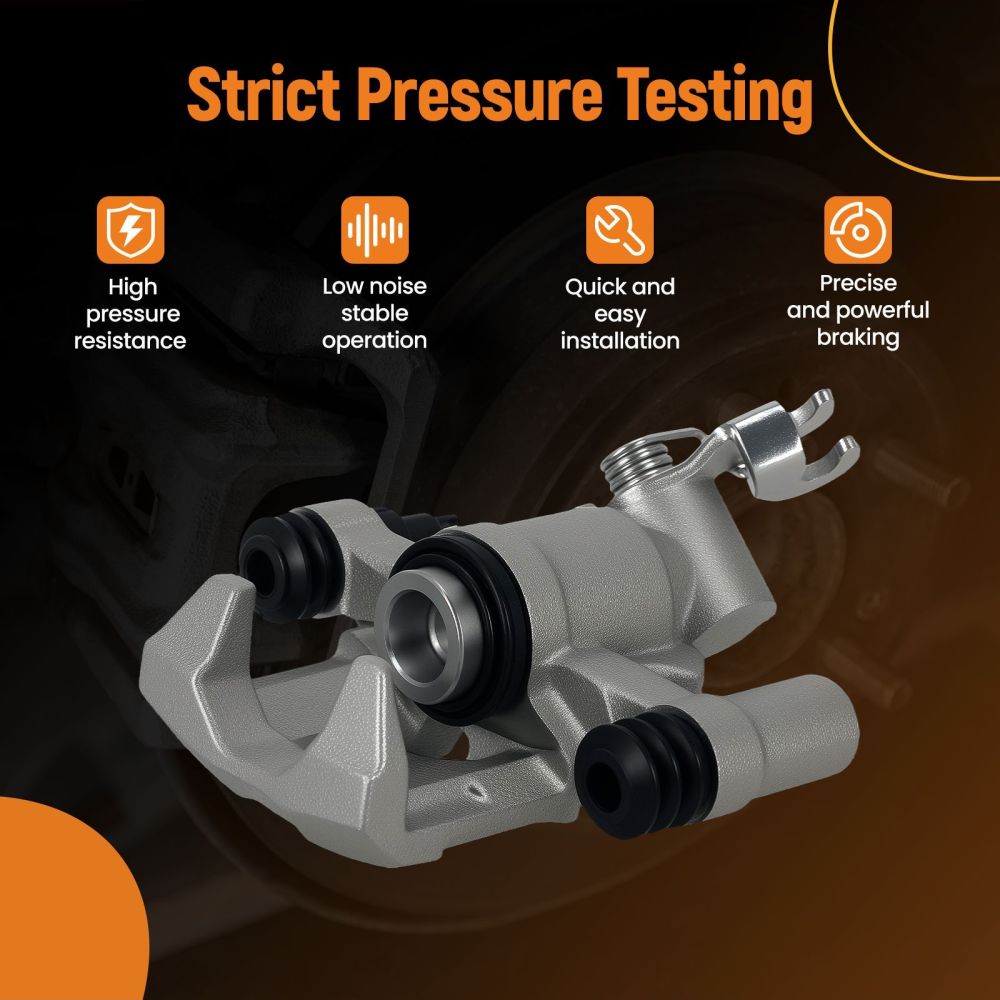 Strict Pressure Testing

High pressure resistance

Low noise stable operation

Quick and easy installation

Precise and powerful braking