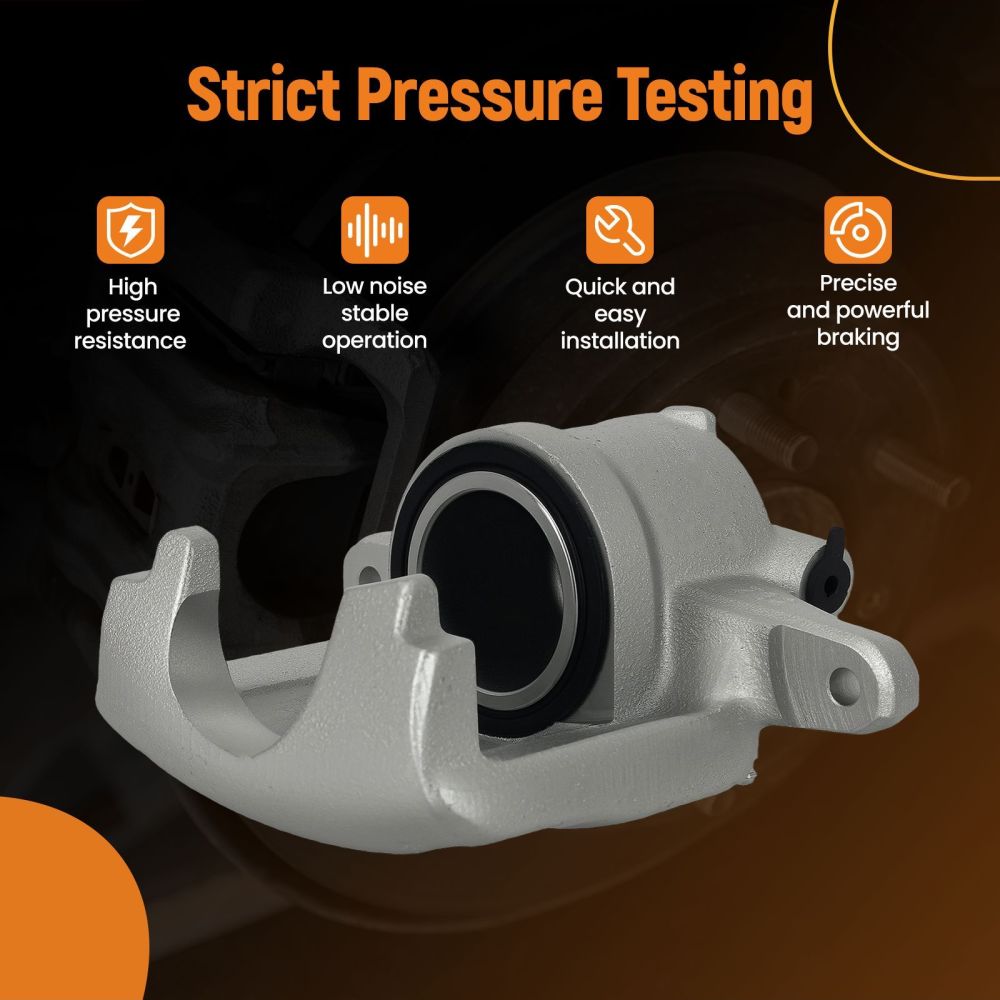 Strict Pressure Testing

High pressure resistance

Low noise stable operation

Quick and easy installation

Precise and powerful braking