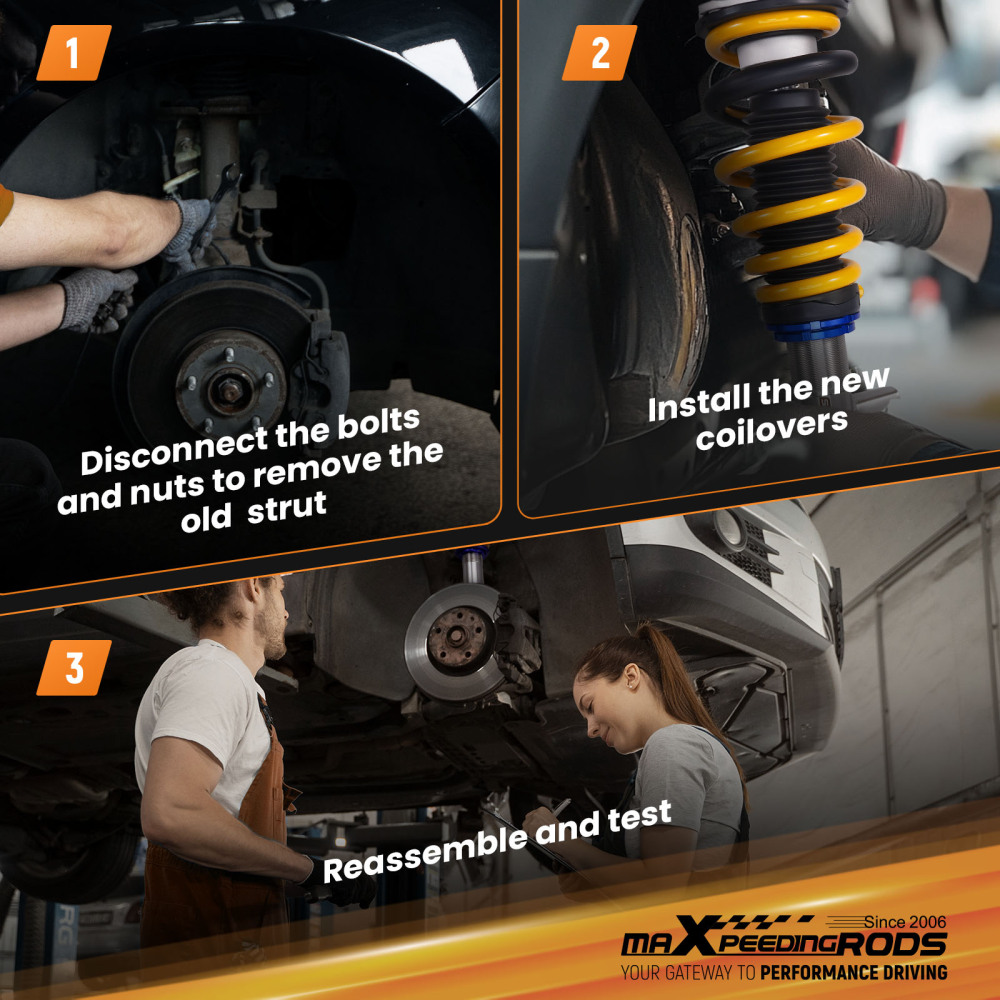 1

Disconnect the bolts and nuts to remove the old strut

2

Install the new coilovers

3

Reassemble and test

Since 2006
maXpeedingRODS
YOUR GATEWAY TO PERFORMANCE DRIVING