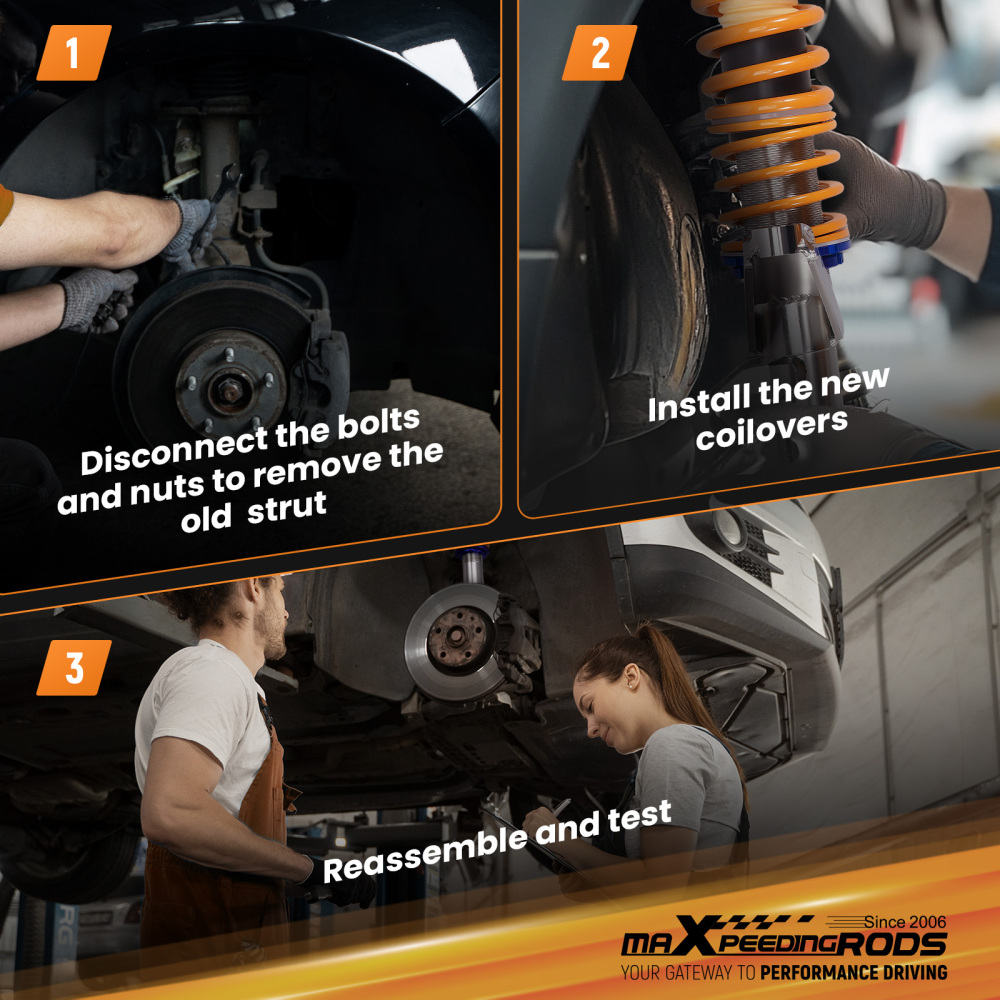 1

Disconnect the bolts and nuts to remove the old strut

2

Install the new coilovers

3

Reassemble and test

Since 2006
maXpeedingRODS
YOUR GATEWAY TO PERFORMANCE DRIVING