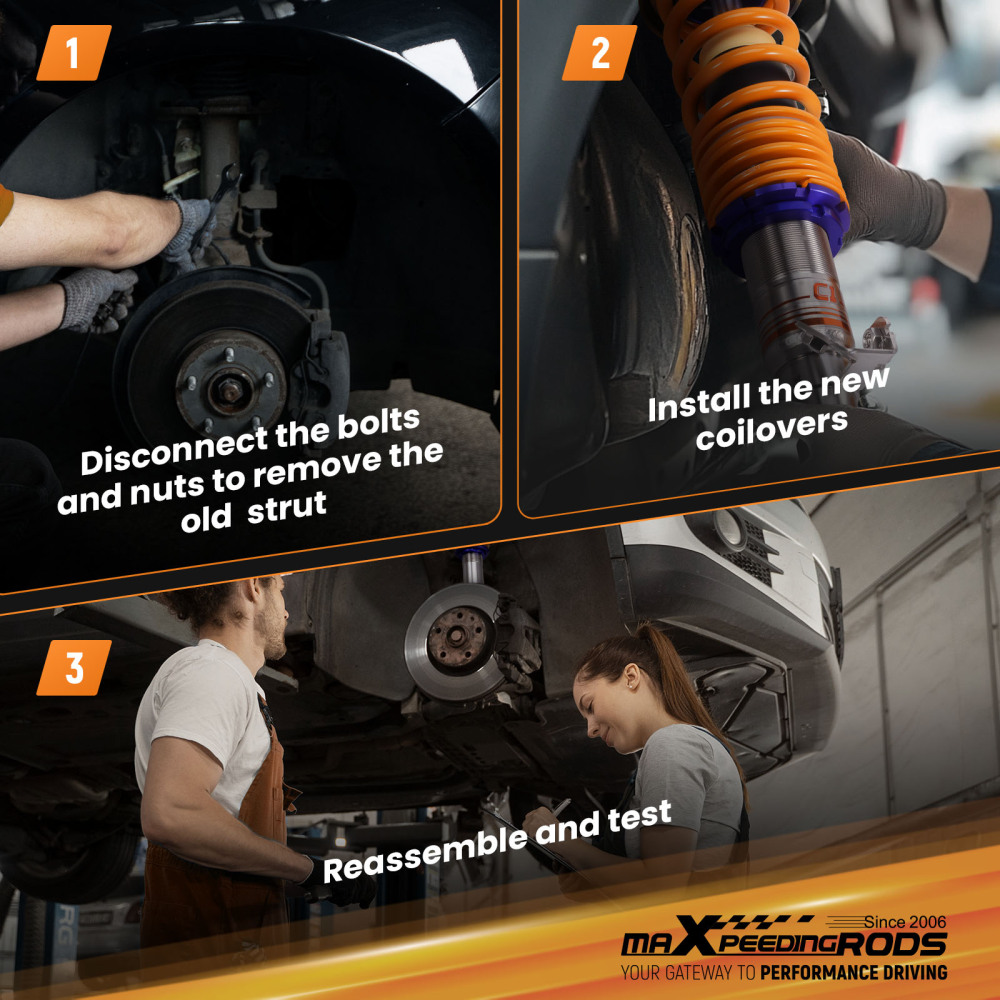 1

Disconnect the bolts and nuts to remove the old strut

2

Install the new coilovers

3

Reassemble and test

Since 2006
maXpeedingRODS
YOUR GATEWAY TO PERFORMANCE DRIVING