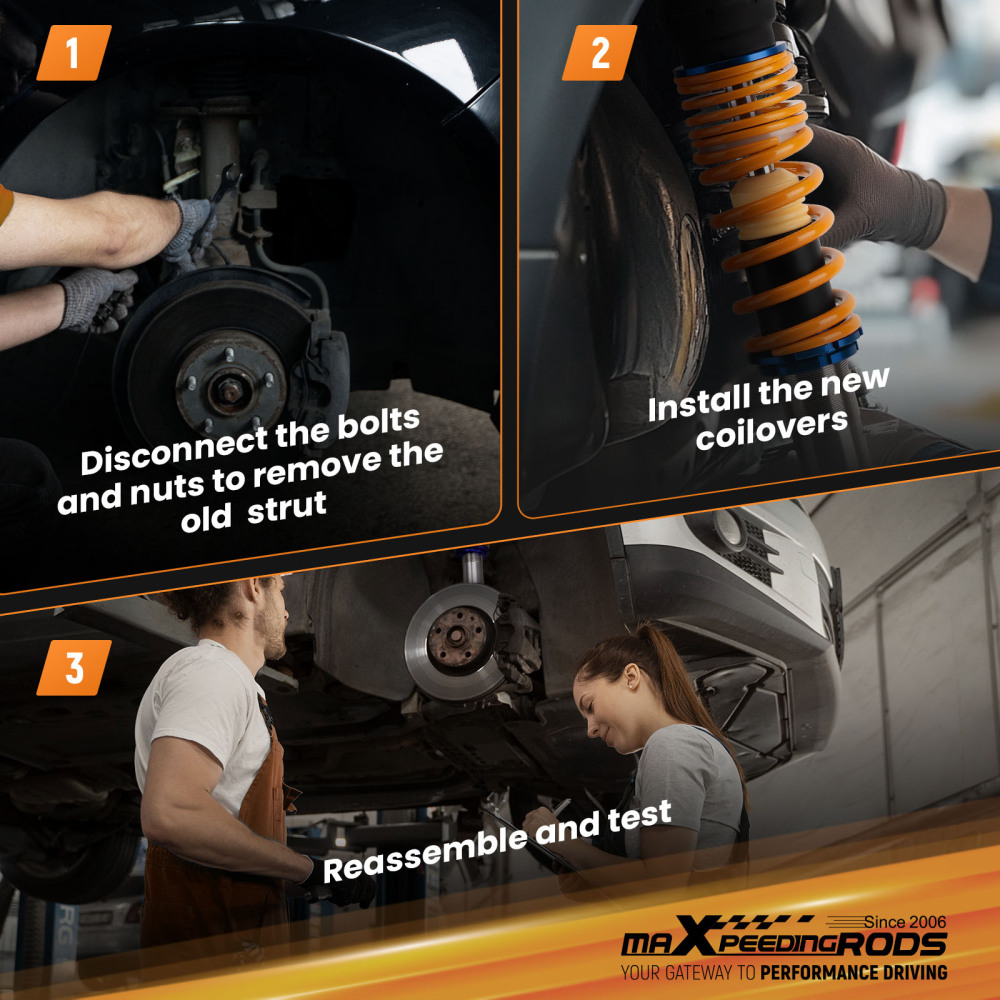 1

Disconnect the bolts and nuts to remove the old strut

2

Install the new coilovers

3

Reassemble and test

Since 2006
maXpeedingRODS
YOUR GATEWAY TO PERFORMANCE DRIVING