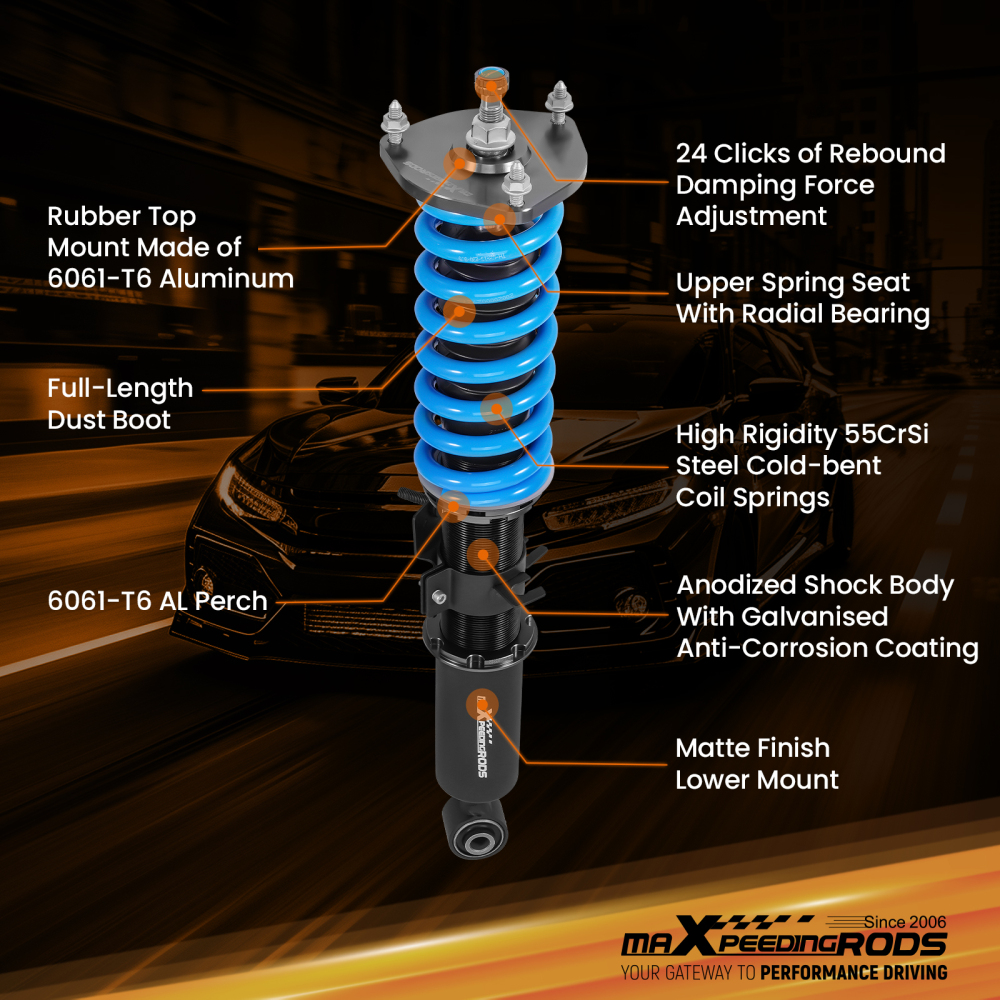 Rubber Top Mount Made of 6061-T6 Aluminum

Full-Length Dust Boot

6061-T6 AL Perch

24 Clicks of Rebound Damping Force Adjustment

Upper Spring Seat With Radial Bearing

High Rigidity 55CrSi Steel Cold-bent Coil Springs

Anodized Shock Body With Galvanised Anti-Corrosion Coating

Matte Finish Lower Mount

maXpeedingRODS

Since 2006

maXpeedingRODS

YOUR GATEWAY TO PERFORMANCE DRIVING