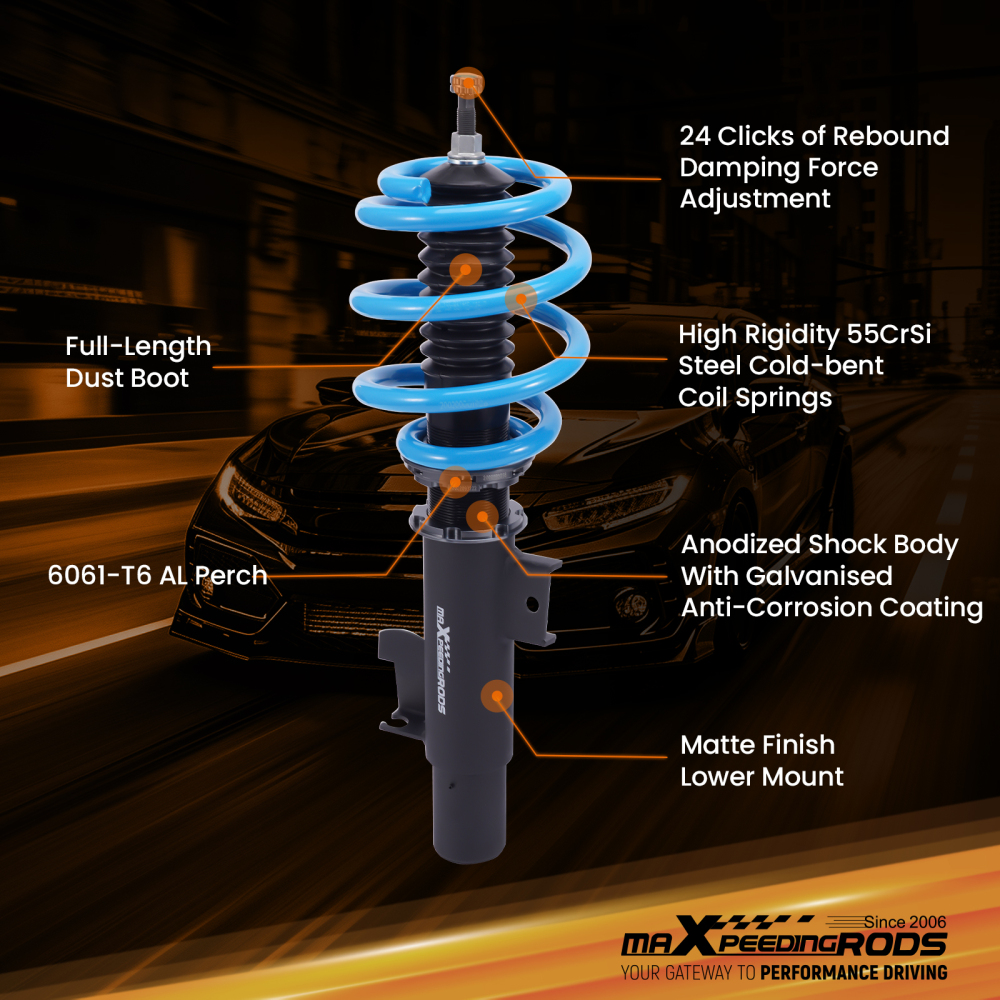 24 Clicks of Rebound Damping Force Adjustment

Full-Length Dust Boot

High Rigidity 55CrSi Steel Cold-bent Coil Springs

6061-T6 AL Perch

Anodized Shock Body With Galvanised Anti-Corrosion Coating

maXpeedingRODS

Matte Finish Lower Mount

Since 2006
maXpeedingRODS
YOUR GATEWAY TO PERFORMANCE DRIVING