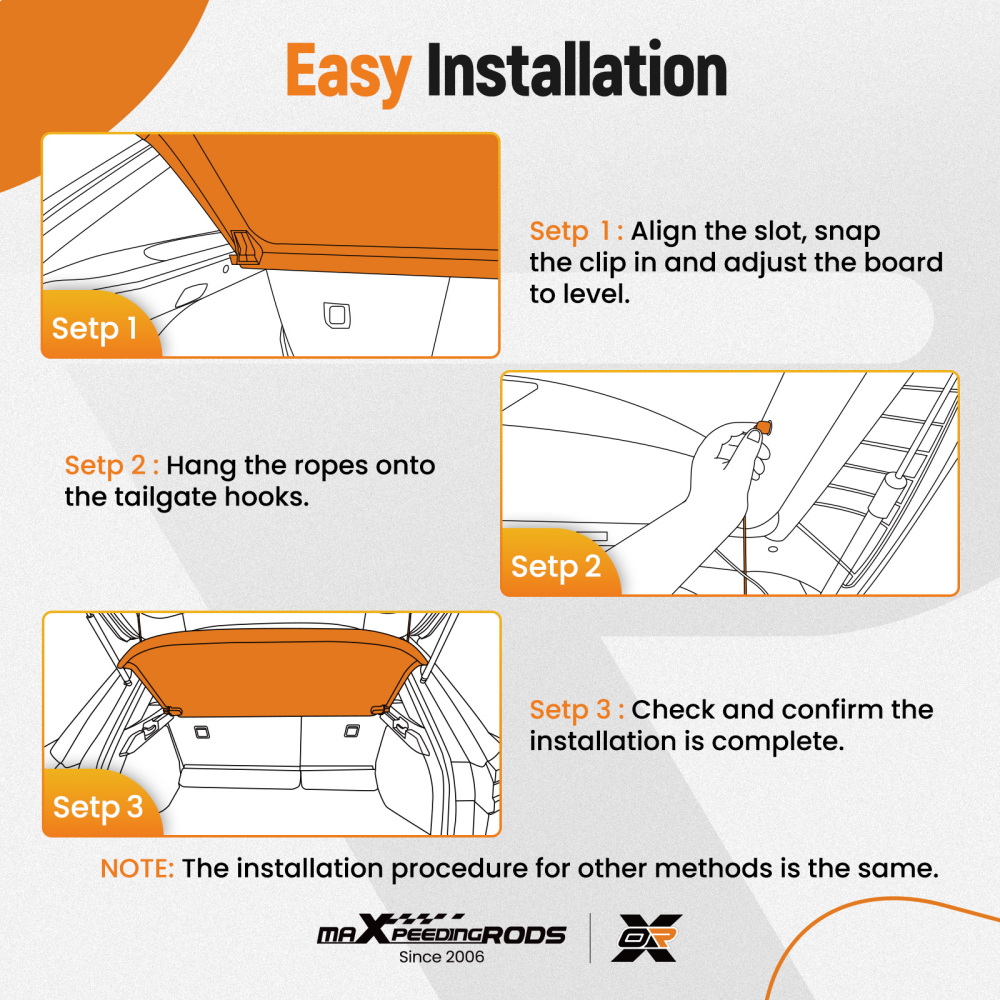 Easy Installation

Setp 1

Setp 1 : Align the slot, snap the clip in and adjust the board to level.

Setp 2 : Hang the ropes onto the tailgate hooks.

Setp 2

Setp 3

Setp 3 : Check and confirm the installation is complete.

NOTE: The installation procedure for other methods is the same.

maXpeedingRODS
Since 2006