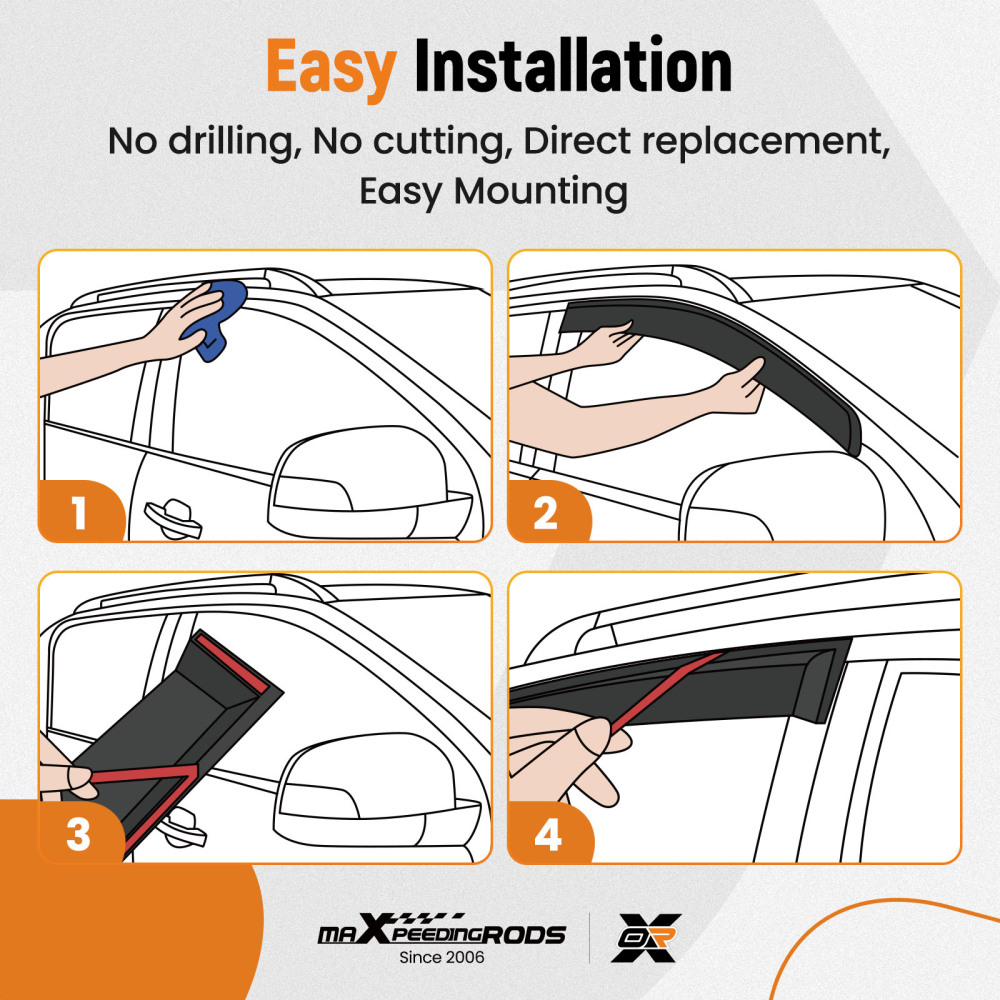 Easy Installation

No drilling, No cutting, Direct replacement, Easy Mounting

1

2

3

4

maXpeedingRODS
Since 2006

OR