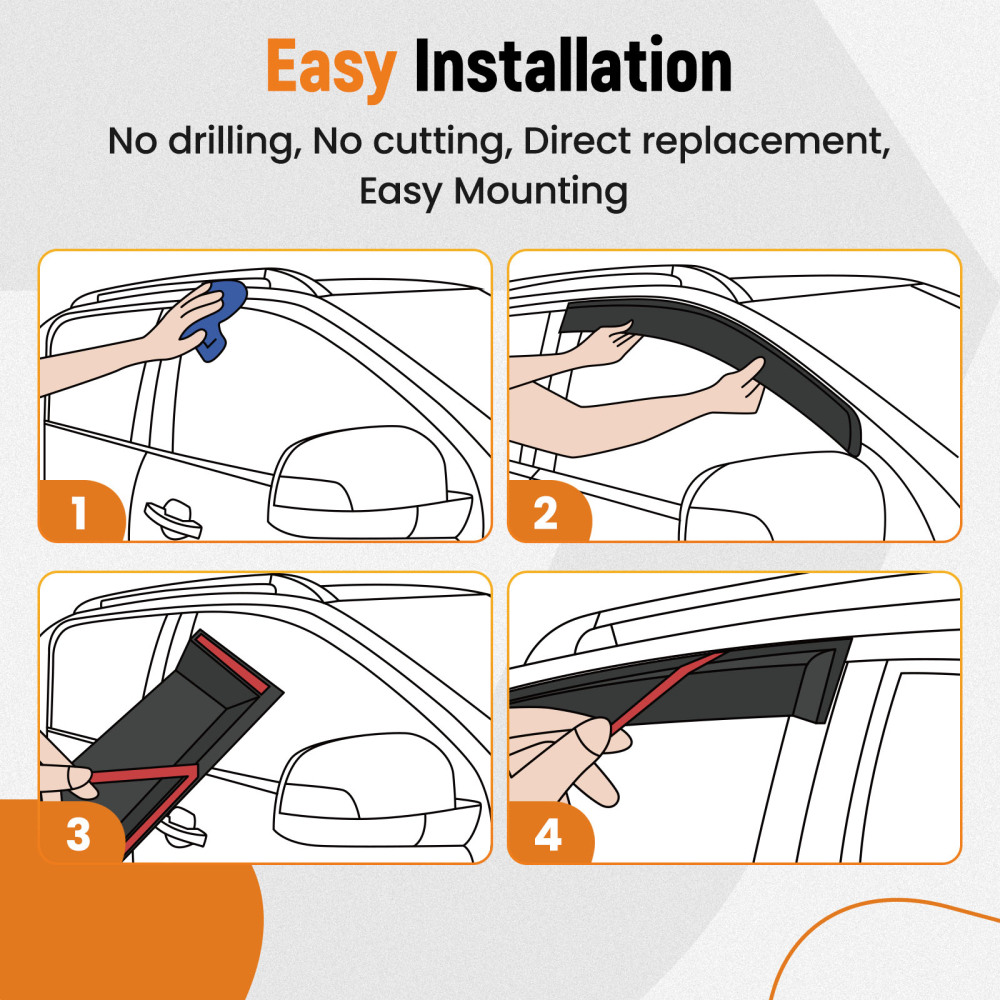 Easy Installation

No drilling, No cutting, Direct replacement, Easy Mounting

1

2

3

4