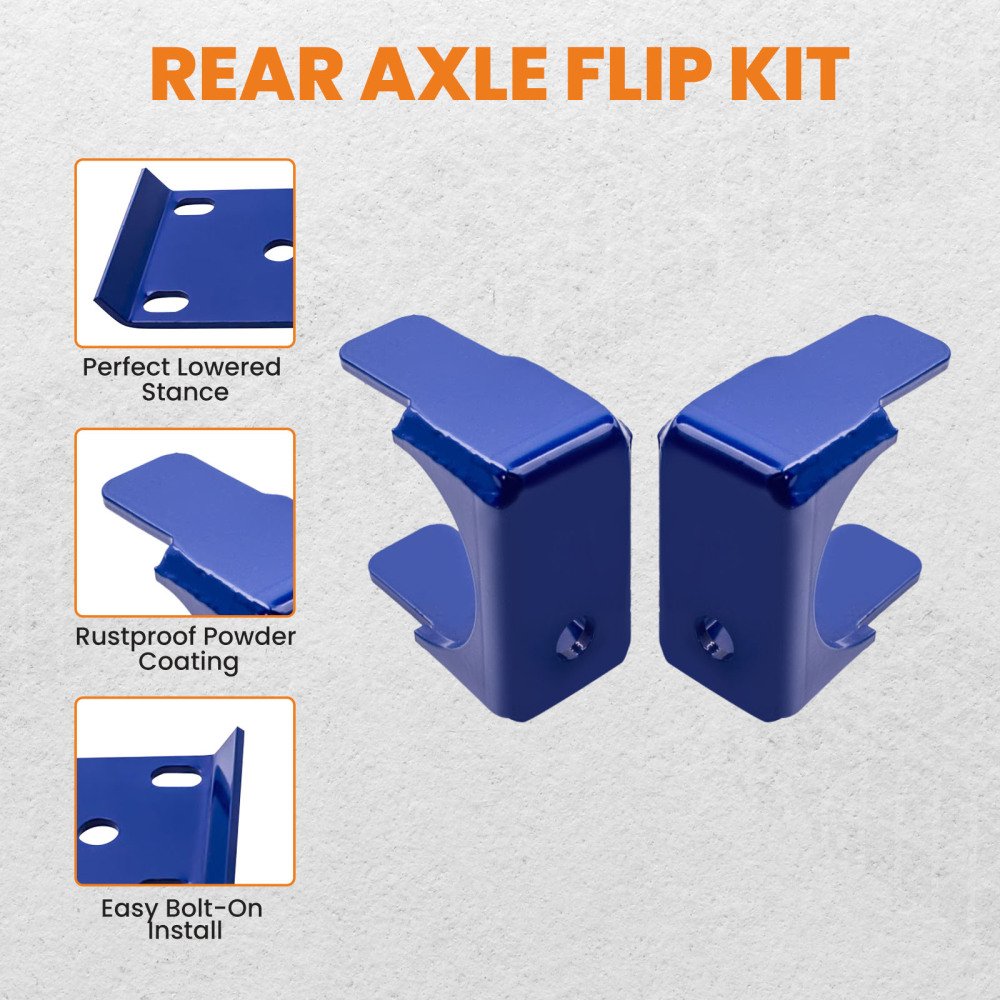 REAR AXLE FLIP KIT

Perfect Lowered Stance

Rustproof Powder Coating

Easy Bolt-On Install