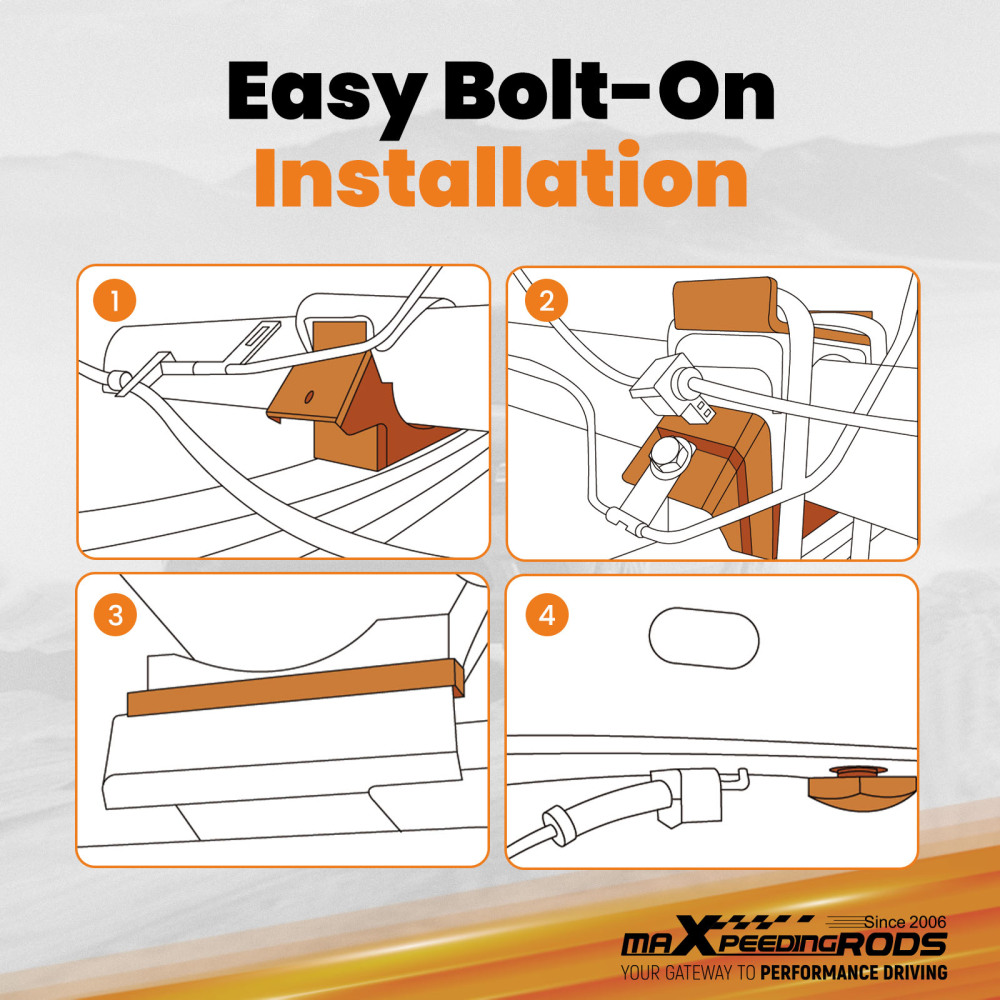 Easy Bolt-On
Installation

1

2

3

4

Since 2006
maXpeedingRODS
YOUR GATEWAY TO PERFORMANCE DRIVING