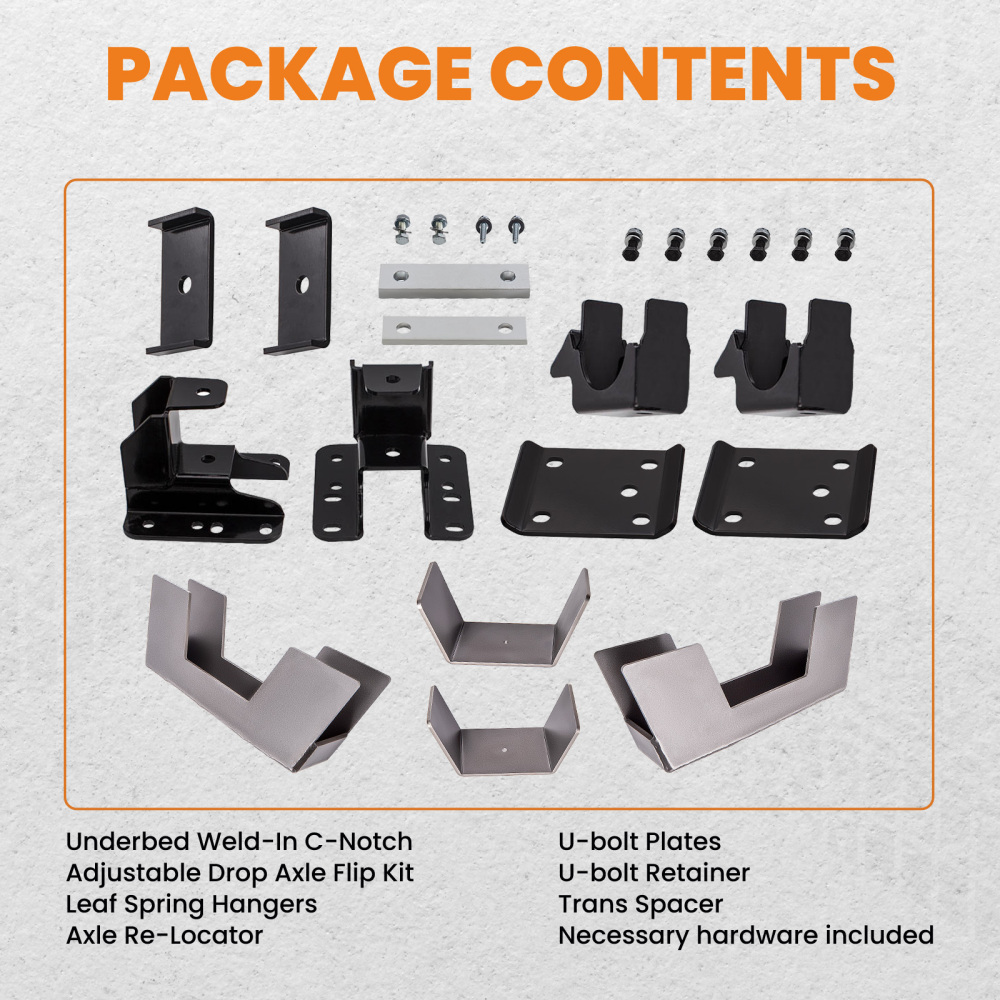 PACKAGE CONTENTS

Underbed Weld-In C-Notch
Adjustable Drop Axle Flip Kit
Leaf Spring Hangers
Axle Re-Locator

U-bolt Plates
U-bolt Retainer
Trans Spacer
Necessary hardware included