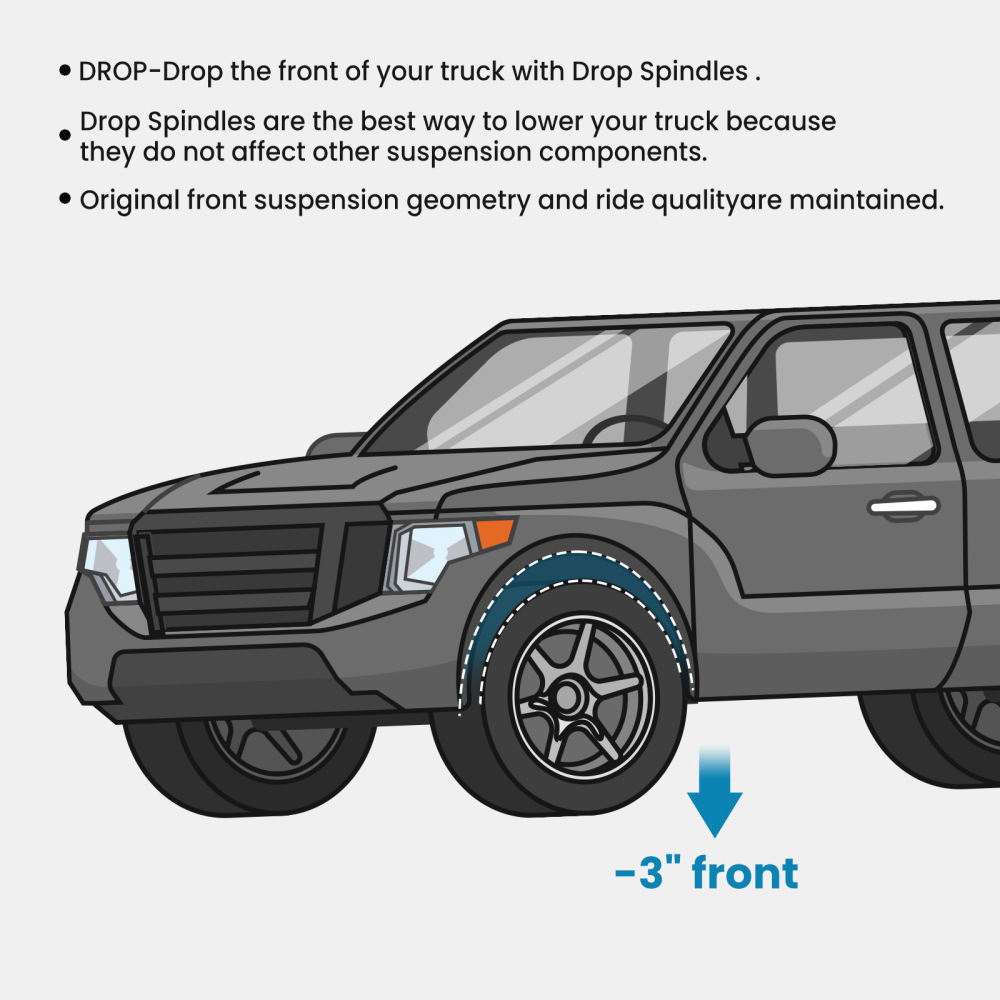 • DROP-Drop the front of your truck with Drop Spindles .

• Drop Spindles are the best way to lower your truck because they do not affect other suspension components.

• Original front suspension geometry and ride qualityare maintained.

-3" front