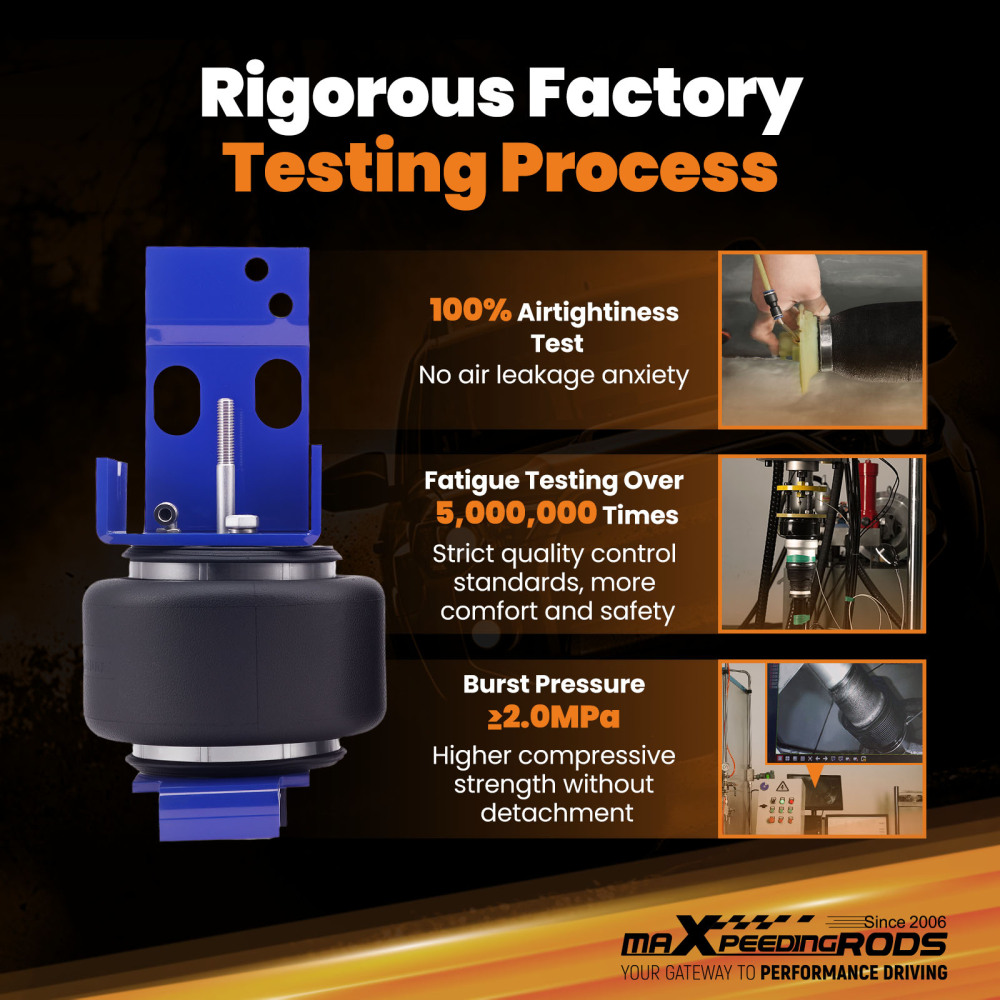 Rigorous Factory
Testing Process

100% Airtightiness Test
No air leakage anxiety

Fatigue Testing Over 5,000,000 Times
Strict quality control standards, more comfort and safety

Burst Pressure ≥2.0MPa
Higher compressive strength without detachment

Since 2006
maXpeedingRODS
YOUR GATEWAY TO PERFORMANCE DRIVING