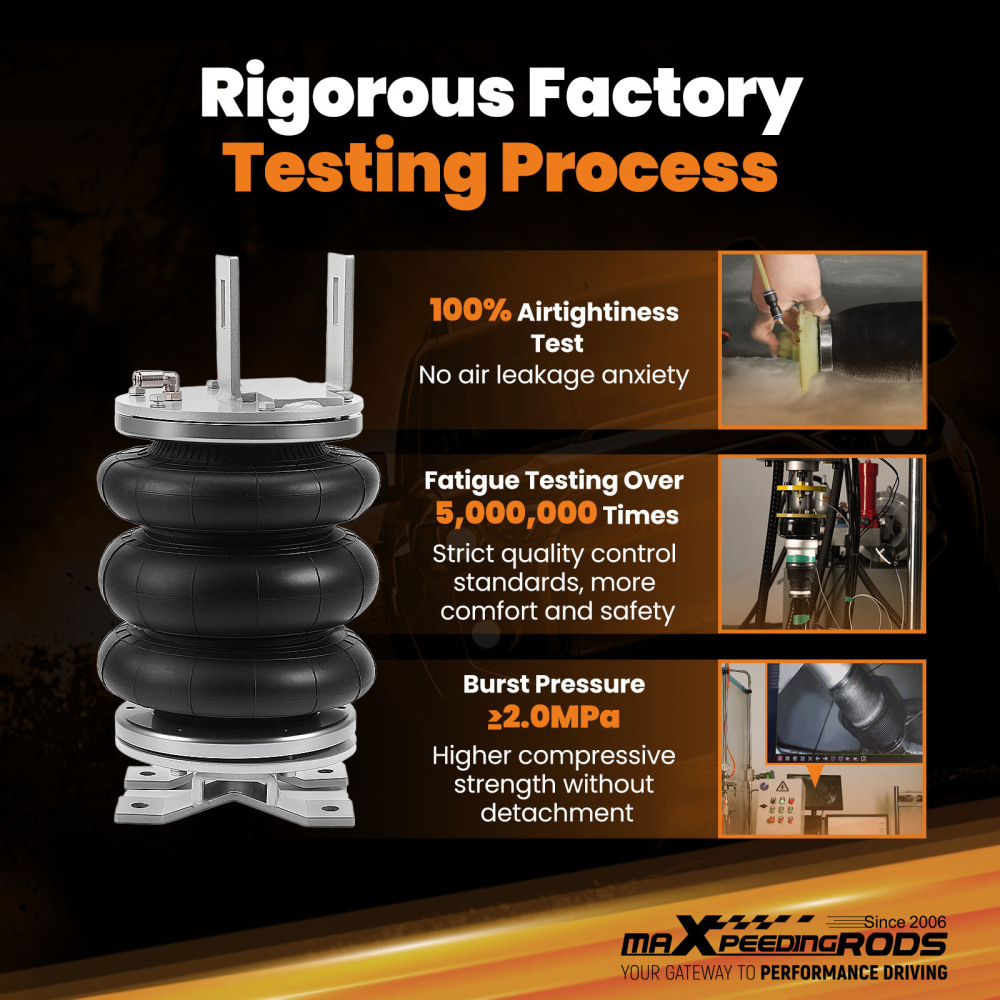 Rigorous Factory
Testing Process

100% Airtightiness Test
No air leakage anxiety

Fatigue Testing Over 5,000,000 Times
Strict quality control standards, more comfort and safety

Burst Pressure ≥2.0MPa
Higher compressive strength without detachment

Since 2006
maXpeedingRODS
YOUR GATEWAY TO PERFORMANCE DRIVING