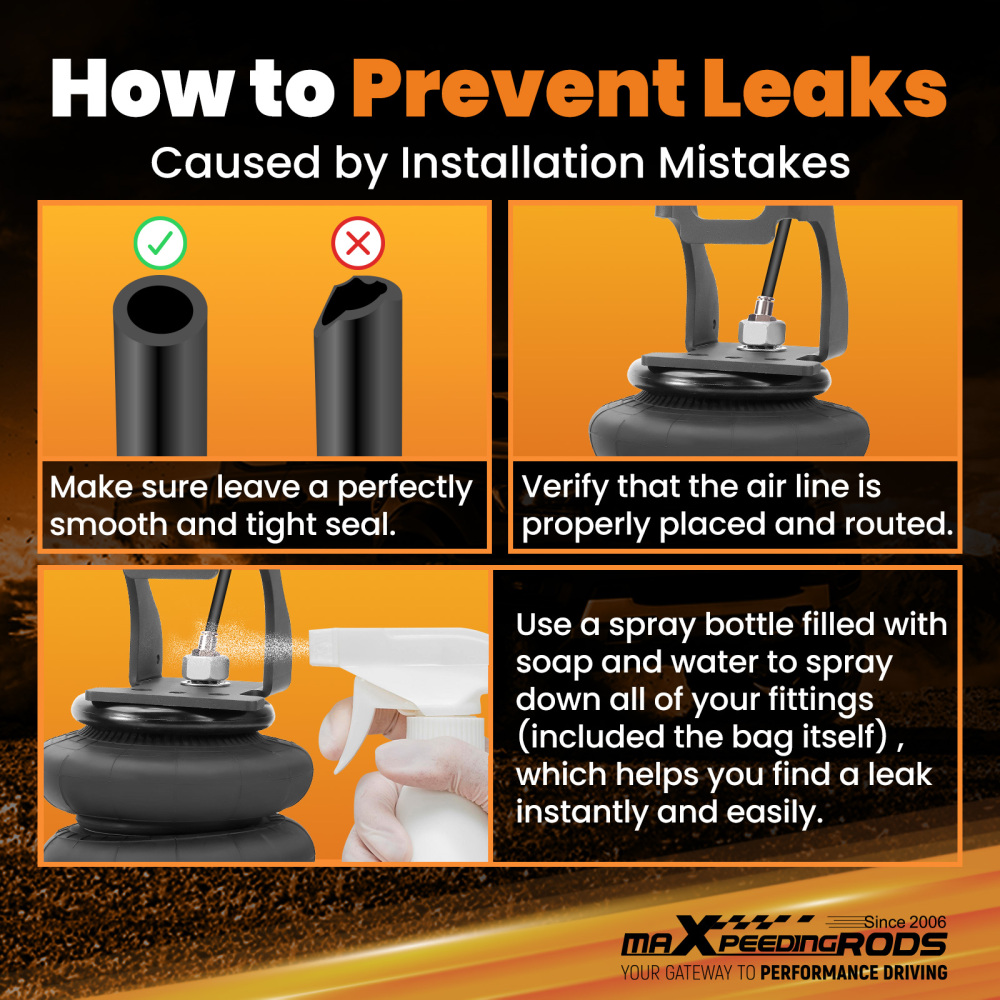 How to Prevent Leaks
Caused by Installation Mistakes

Make sure leave a perfectly smooth and tight seal.

Verify that the air line is properly placed and routed.

Use a spray bottle filled with soap and water to spray down all of your fittings (included the bag itself) , which helps you find a leak instantly and easily.

Since 2006
maXpeedingRODS
YOUR GATEWAY TO PERFORMANCE DRIVING