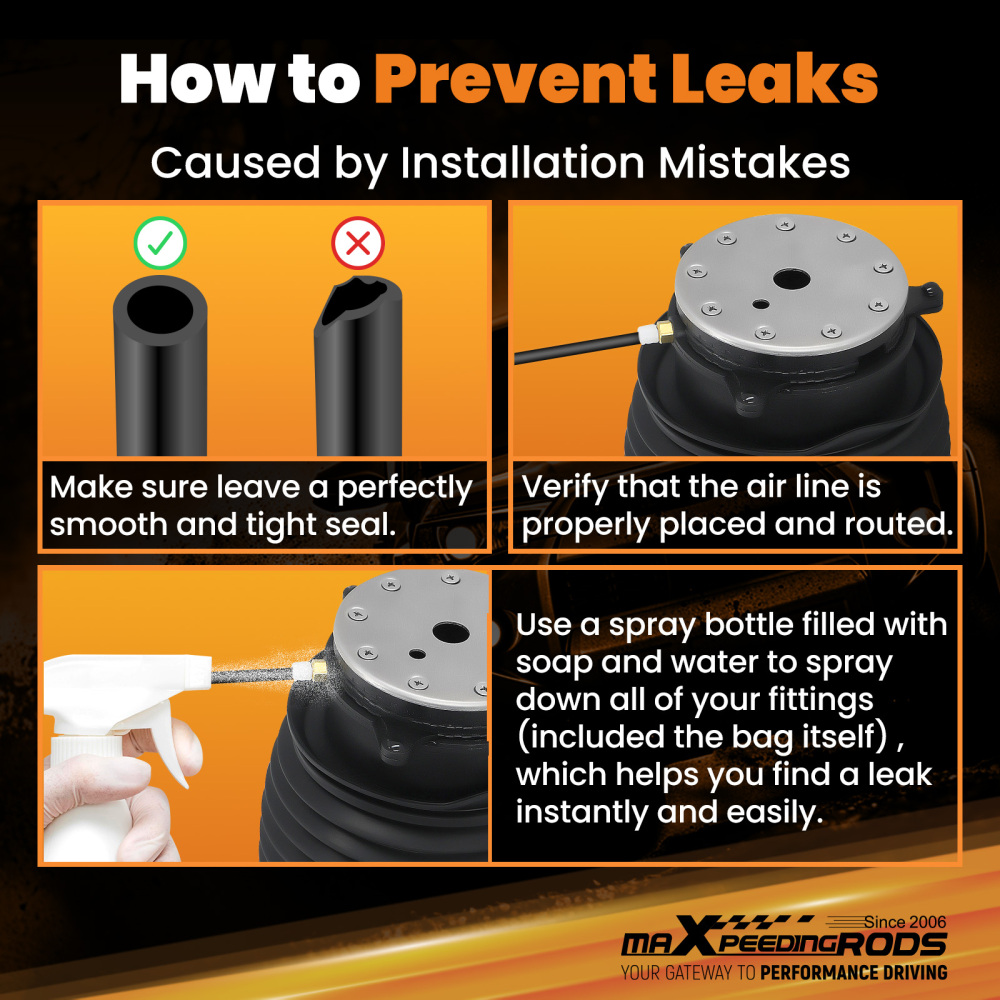 How to Prevent Leaks

Caused by Installation Mistakes

Make sure leave a perfectly smooth and tight seal.

Verify that the air line is properly placed and routed.

Use a spray bottle filled with soap and water to spray down all of your fittings (included the bag itself) , which helps you find a leak instantly and easily.

Since 2006
maXpeedingRODS
YOUR GATEWAY TO PERFORMANCE DRIVING