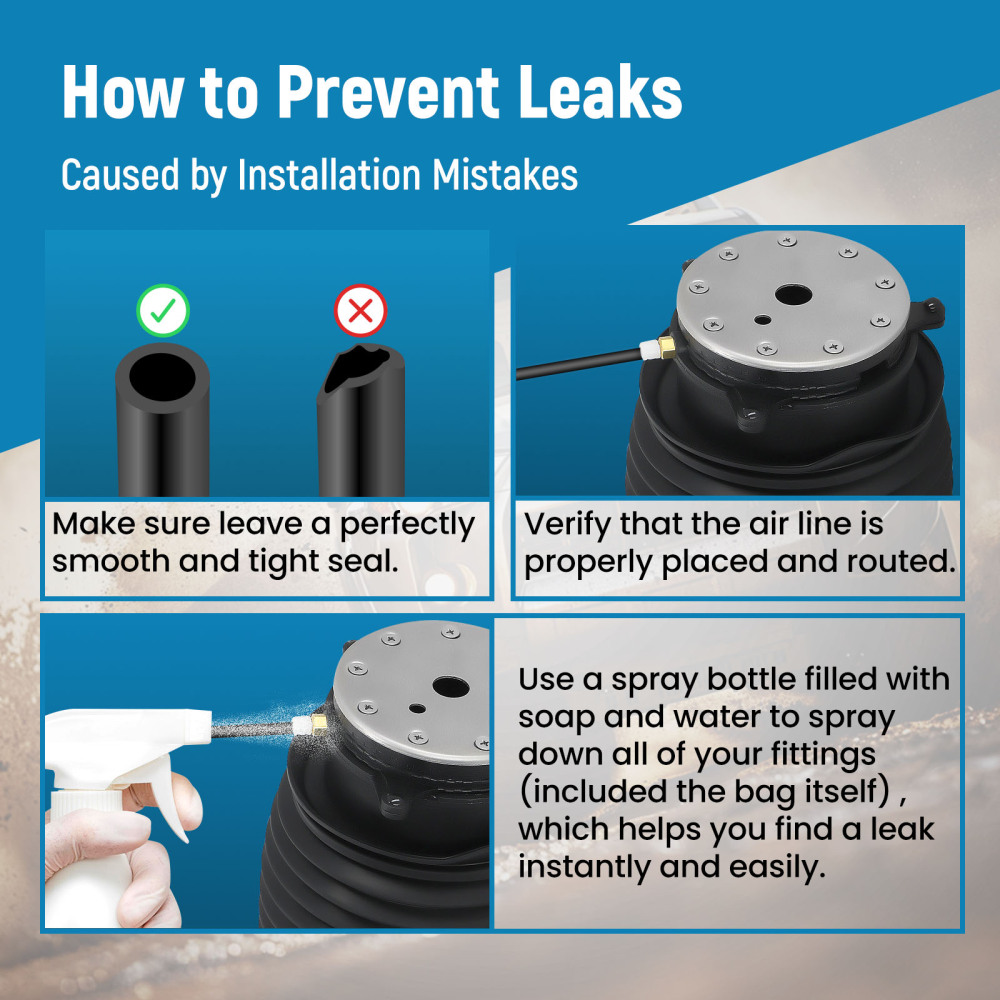 How to Prevent Leaks

Caused by Installation Mistakes

Make sure leave a perfectly smooth and tight seal.

Verify that the air line is properly placed and routed.

Use a spray bottle filled with soap and water to spray down all of your fittings (included the bag itself) , which helps you find a leak instantly and easily.