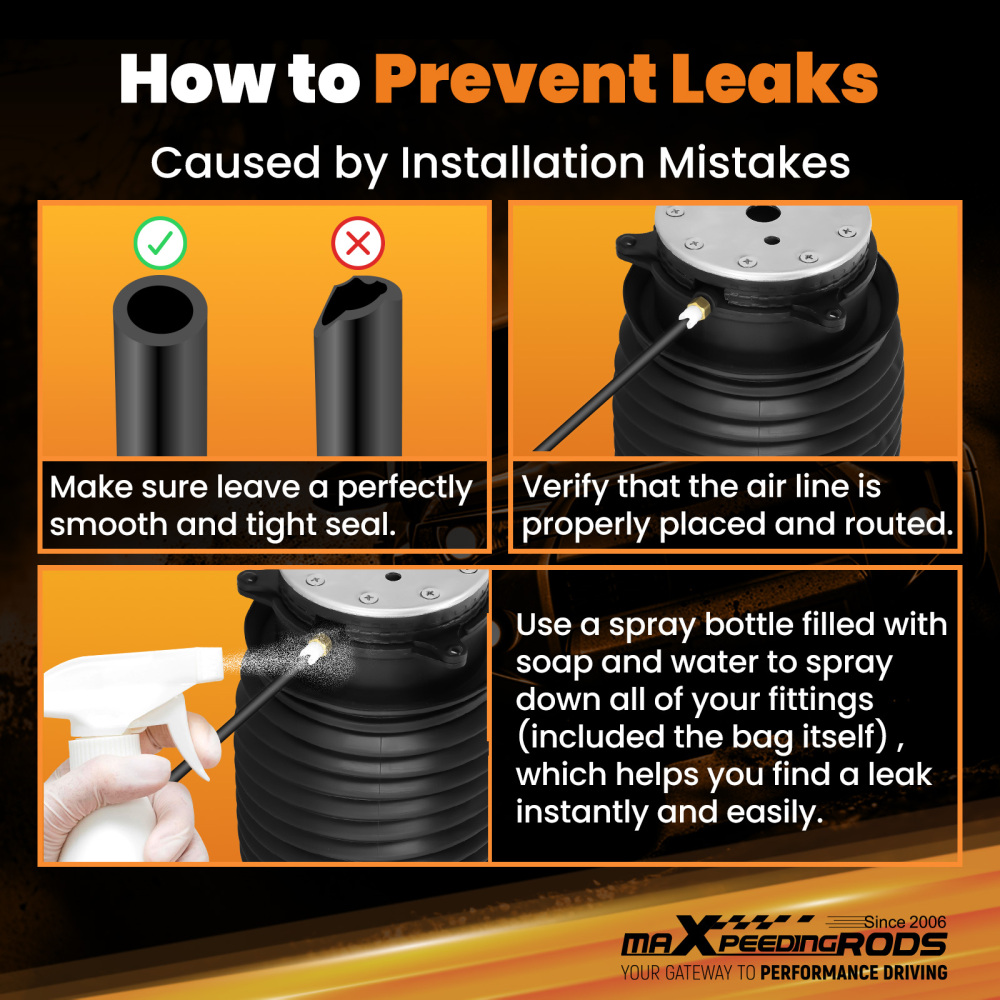 How to Prevent Leaks

Caused by Installation Mistakes

Make sure leave a perfectly smooth and tight seal.

Verify that the air line is properly placed and routed.

Use a spray bottle filled with soap and water to spray down all of your fittings (included the bag itself) , which helps you find a leak instantly and easily.

Since 2006
maXpeedingRODS
YOUR GATEWAY TO PERFORMANCE DRIVING