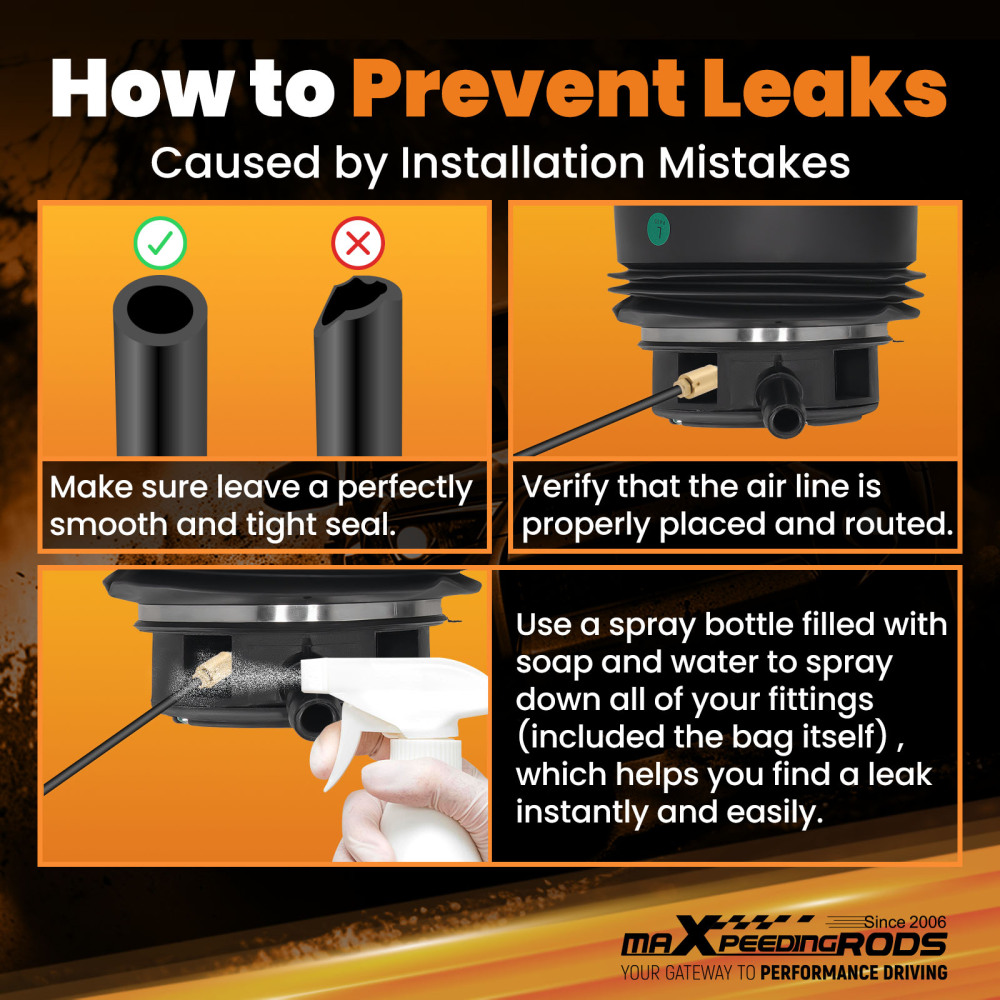 How to Prevent Leaks
Caused by Installation Mistakes

Make sure leave a perfectly smooth and tight seal.

Verify that the air line is properly placed and routed.

Use a spray bottle filled with soap and water to spray down all of your fittings (included the bag itself) , which helps you find a leak instantly and easily.

Since 2006
maXpeedingRODS
YOUR GATEWAY TO PERFORMANCE DRIVING